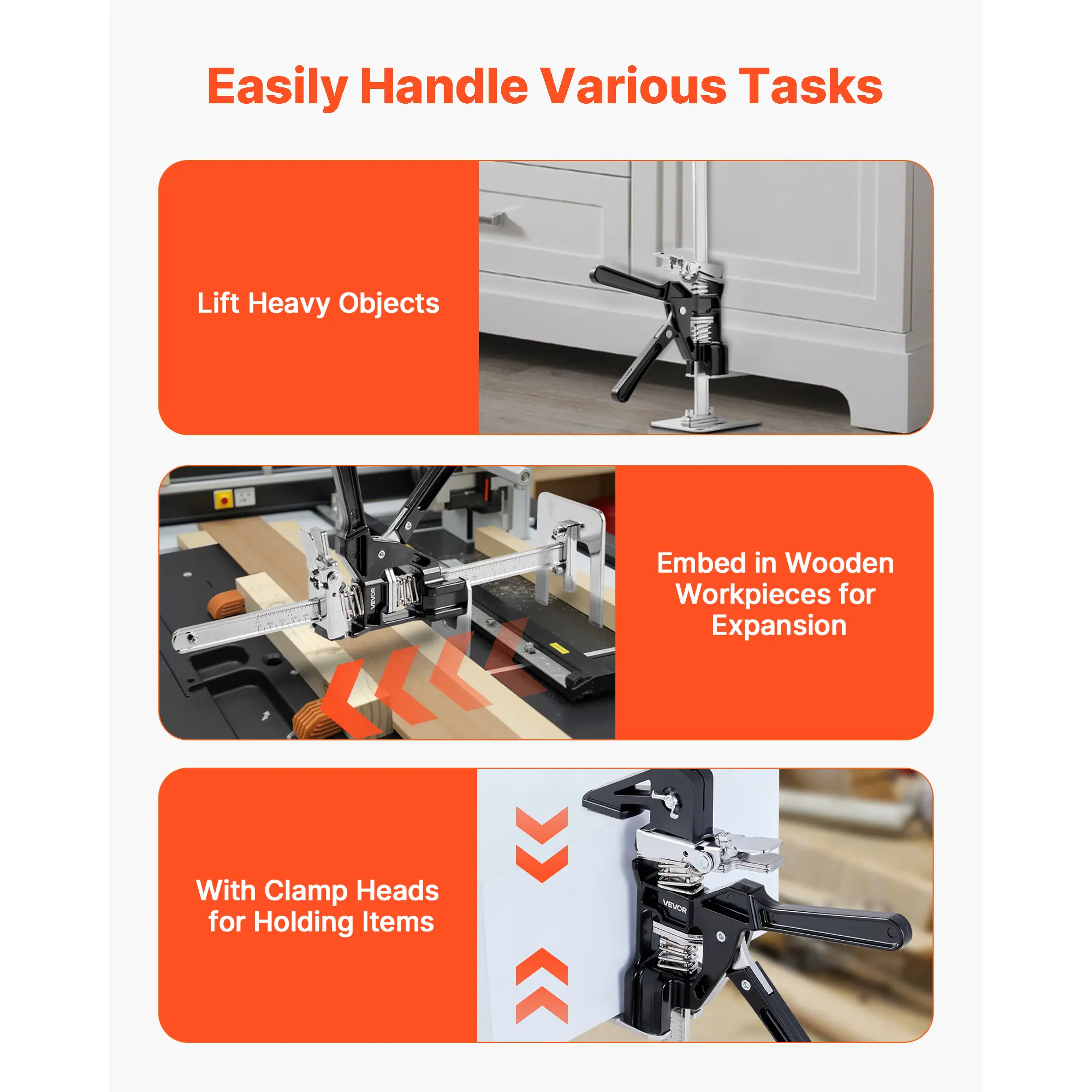 Easily Handle Various Tasks

Lift Heavy Objects

VEVOR

Embed in Wooden Workpieces for Expansion

With Clamp Heads for Holding Items

VEVOR