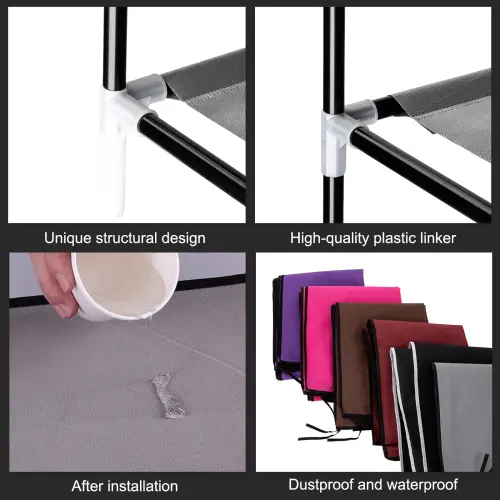 Unique structural design

High-quality plastic linker

After installation

Dustproof and waterproof