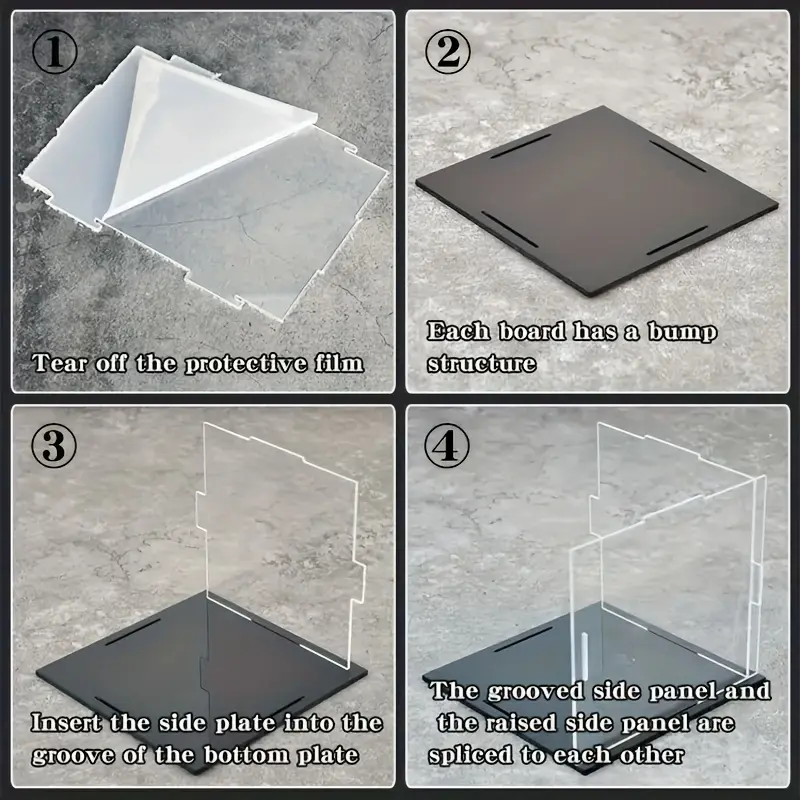 ①

Tear off the protective film

②

Each board has a bump structure

③

Insert the side plate into the groove of the bottom plate

④

The grooved side panel and the raised side panel are spliced to each other