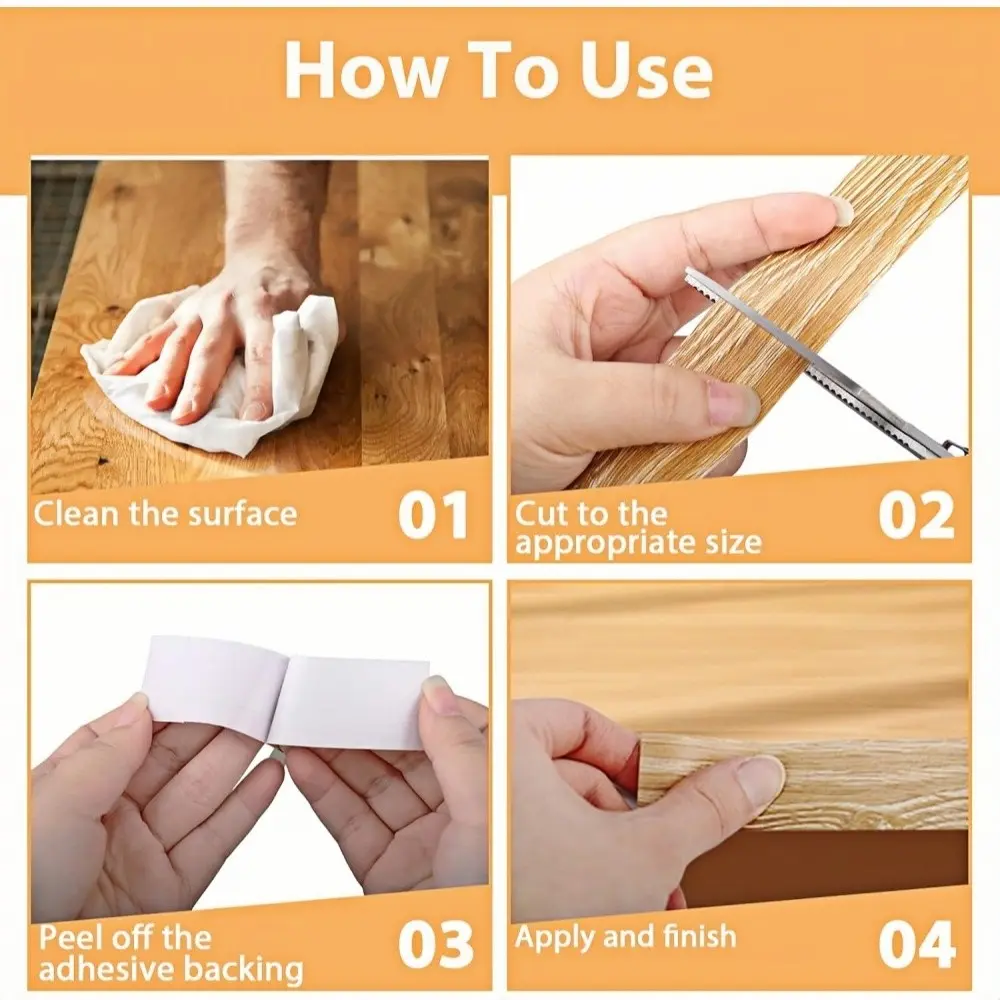 How To Use

Clean the surface 01

Cut to the appropriate size 02

Peel off the adhesive backing 03

Apply and finish 04