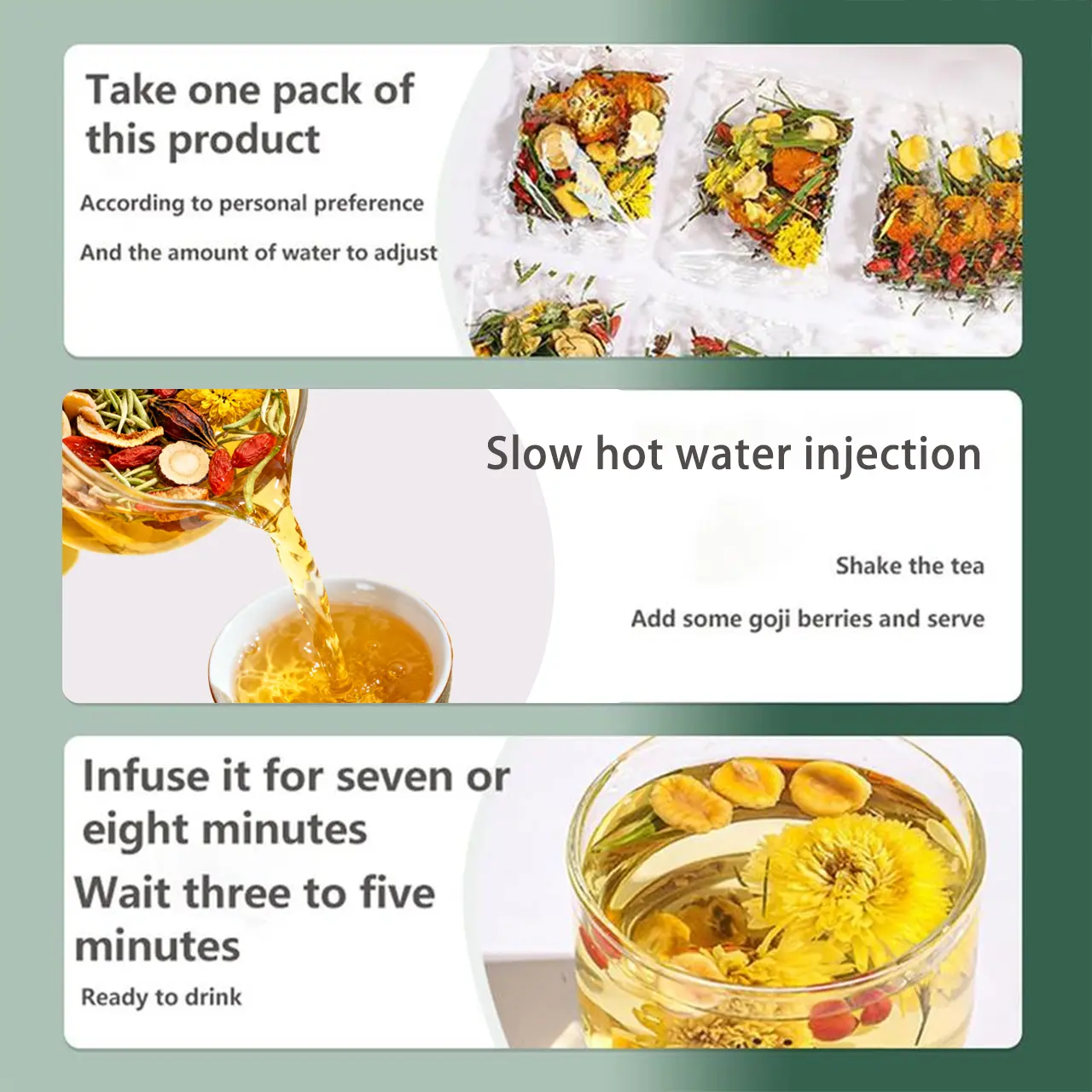 Take one pack of this product

According to personal preference

And the amount of water to adjust

Slow hot water injection

Shake the tea

Add some goji berries and serve

Infuse it for seven or eight minutes

Wait three to five minutes

Ready to drink