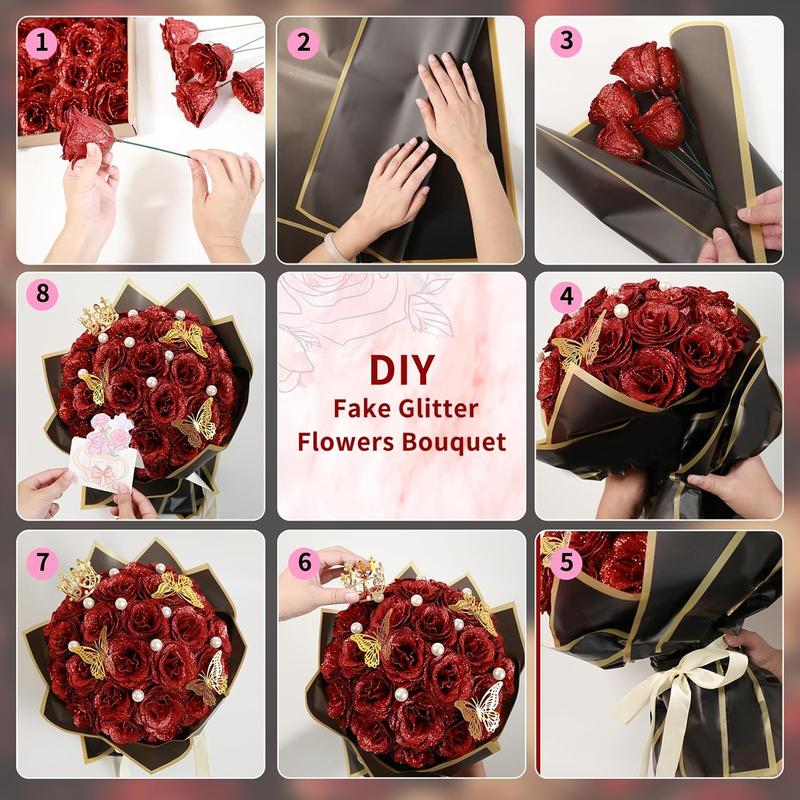 1
2
3
8
DIY
Fake Glitter
Flowers Bouquet
4
7
6
5