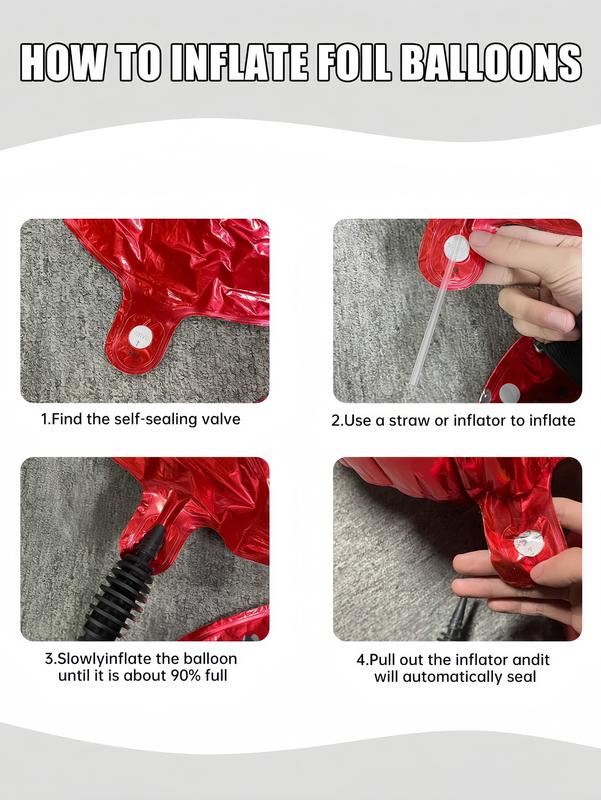 HOW TO INFLATE FOIL BALLOONS

1.Find the self-sealing valve

2.Use a straw or inflator to inflate

3.Slowlyinflate the balloon until it is about 90% full

4.Pull out the inflator andit will automatically seal