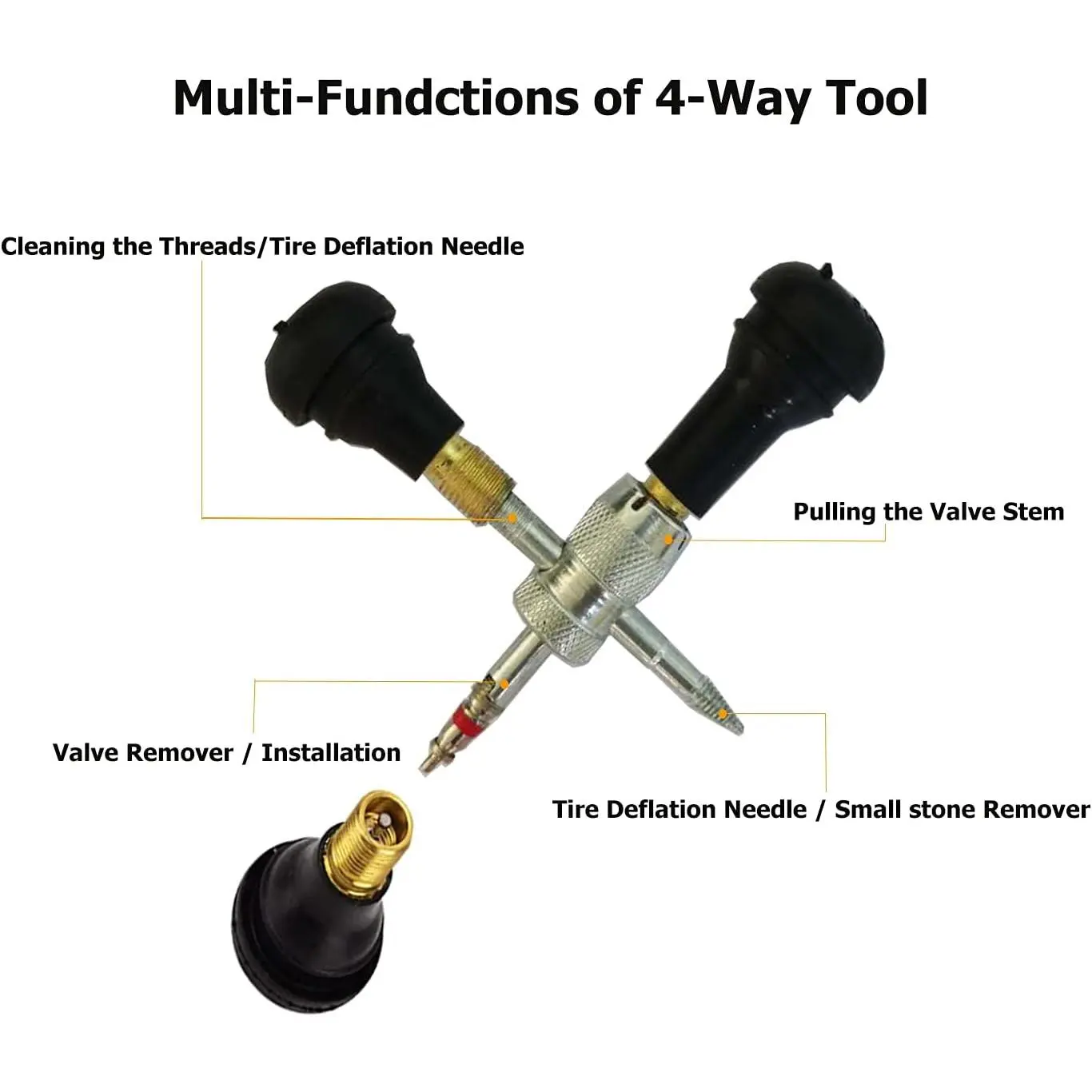 Multi-Fundctions of 4-Way Tool

Cleaning the Threads/Tire Deflation Needle

Pulling the Valve Stem

Valve Remover / Installation

Tire Deflation Needle / Small stone Remover