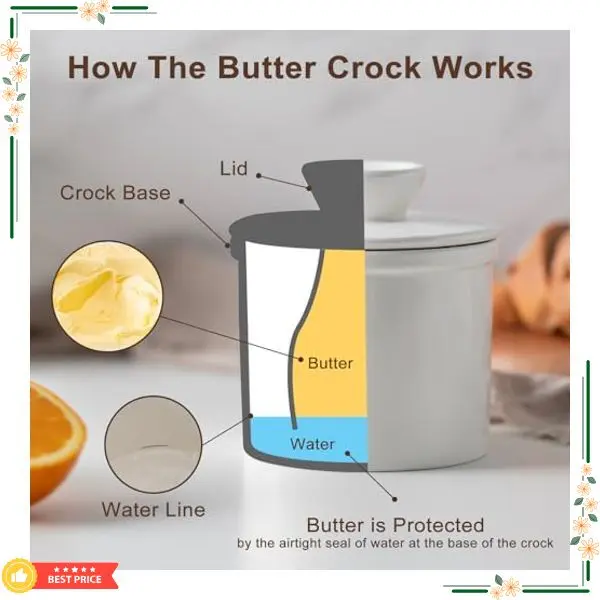 How The Butter Crock Works

Lid

Crock Base

Butter

Water

Water Line

Butter is Protected
by the airtight seal of water at the base of the crock

★★★★★
BEST PRICE