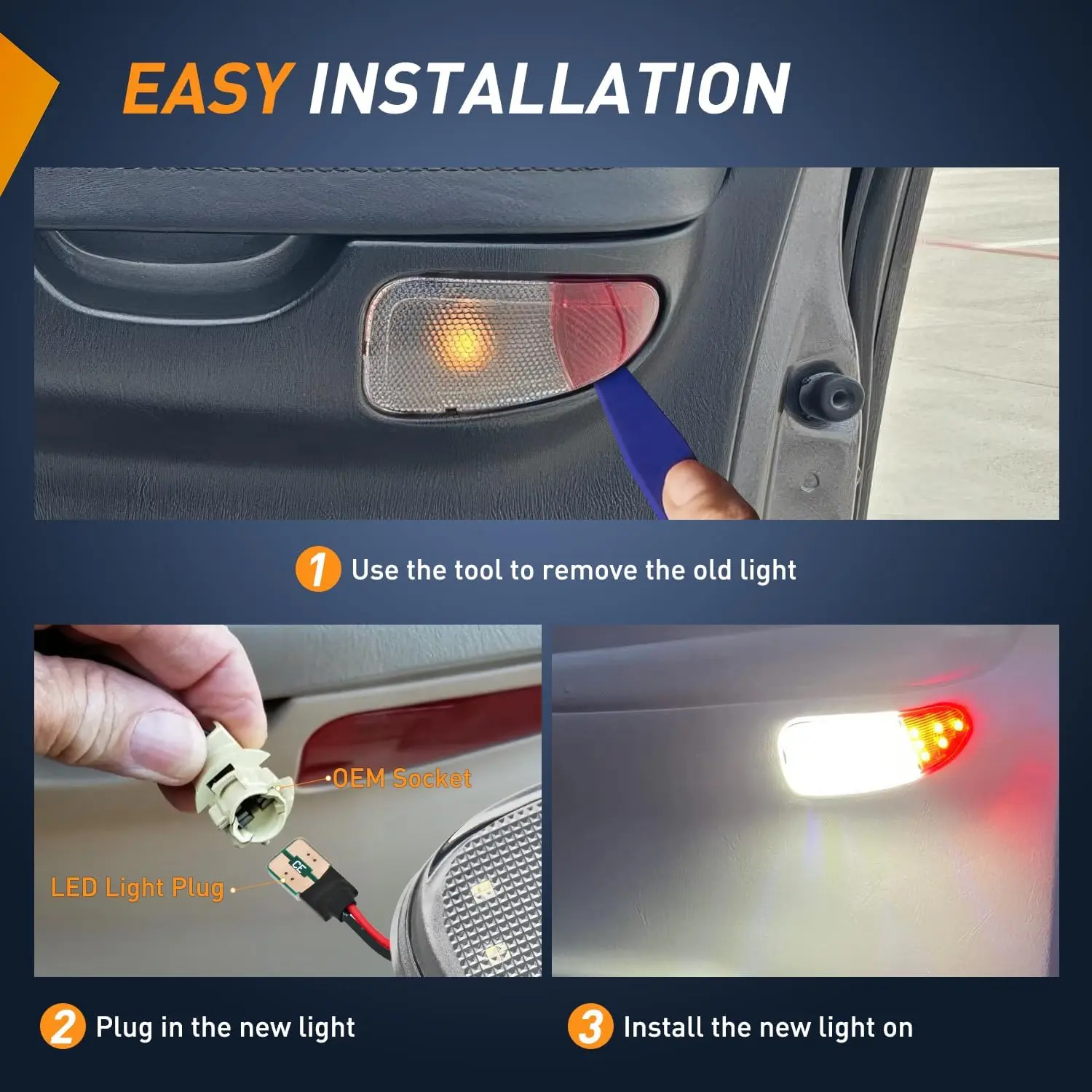 EASY INSTALLATION

1 Use the tool to remove the old light

OEM Socket

LED Light Plug

CE

2 Plug in the new light

3 Install the new light on