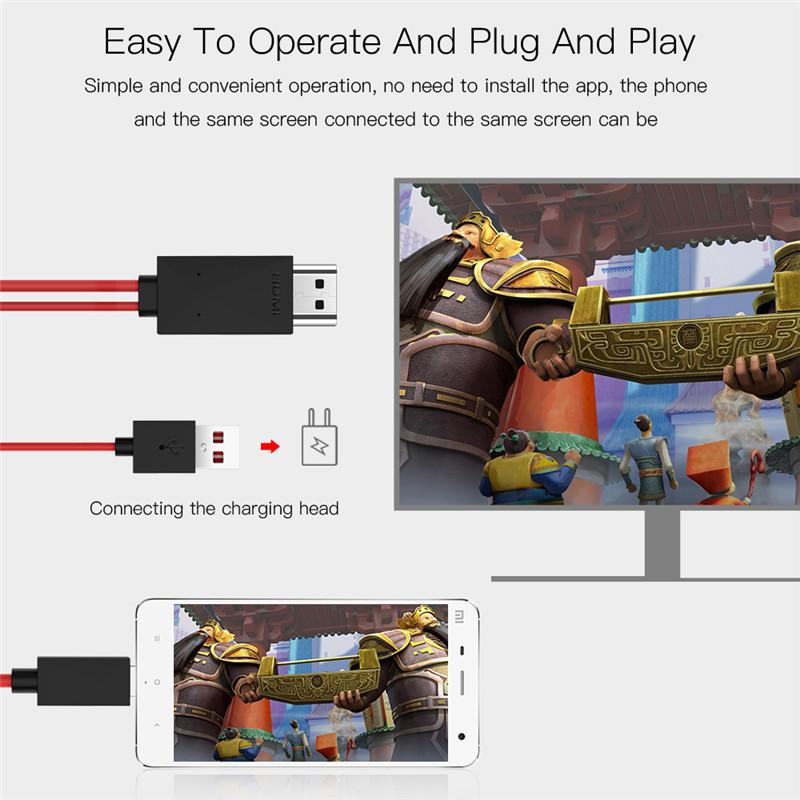 Easy To Operate And Plug And Play

Simple and convenient operation, no need to install the app, the phone and the same screen connected to the same screen can be

HDMI

Connecting the charging head

MI