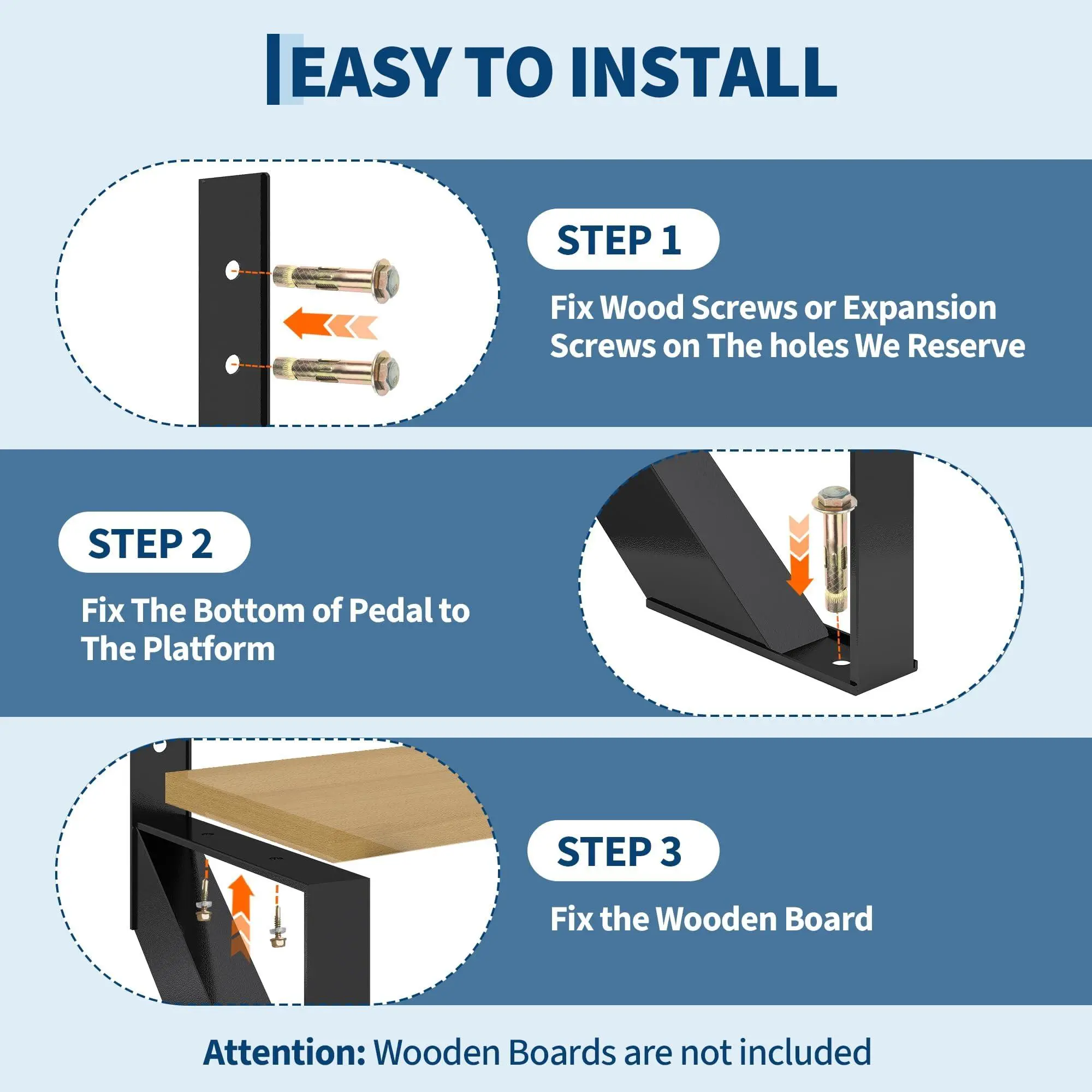 EASY TO INSTALL

STEP 1

Fix Wood Screws or Expansion Screws on The holes We Reserve

STEP 2

Fix The Bottom of Pedal to The Platform

STEP 3

Fix the Wooden Board

Attention: Wooden Boards are not included