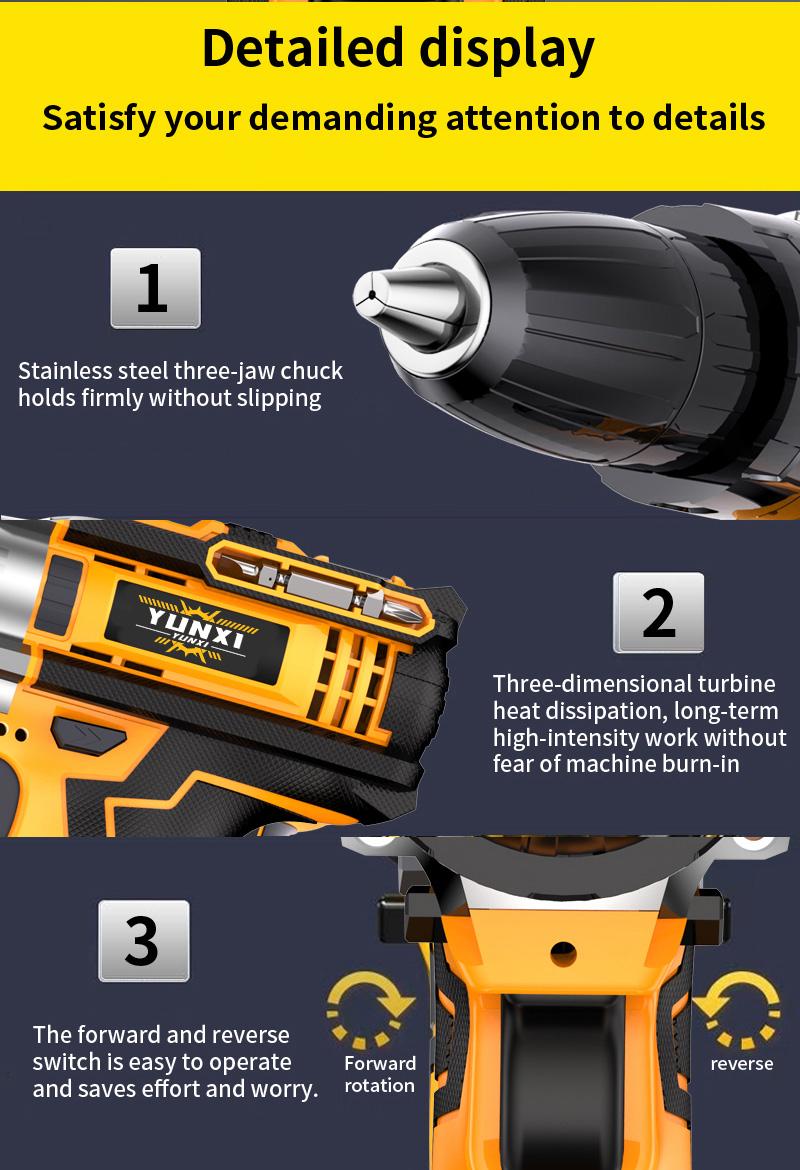 Detailed display
Satisfy your demanding attention to details

1

Stainless steel three-jaw chuck holds firmly without slipping

YUNXI
YUNXI

2

Three-dimensional turbine heat dissipation, long-term high-intensity work without fear of machine burn-in

3

The forward and reverse switch is easy to operate and saves effort and worry.

Forward rotation

reverse