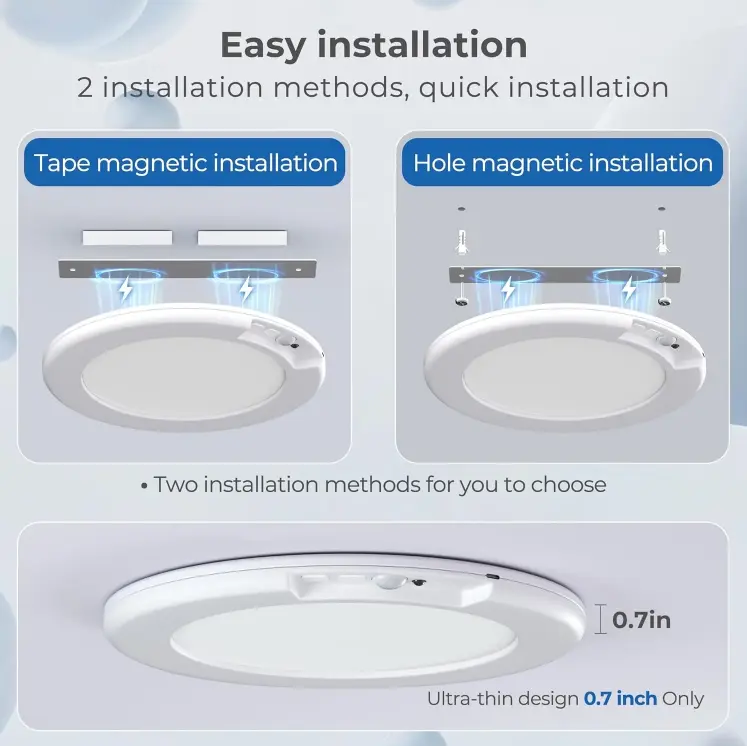 Easy installation
2 installation methods, quick installation

Tape magnetic installation

Hole magnetic installation

• Two installation methods for you to choose

0.7in

Ultra-thin design 0.7 inch Only