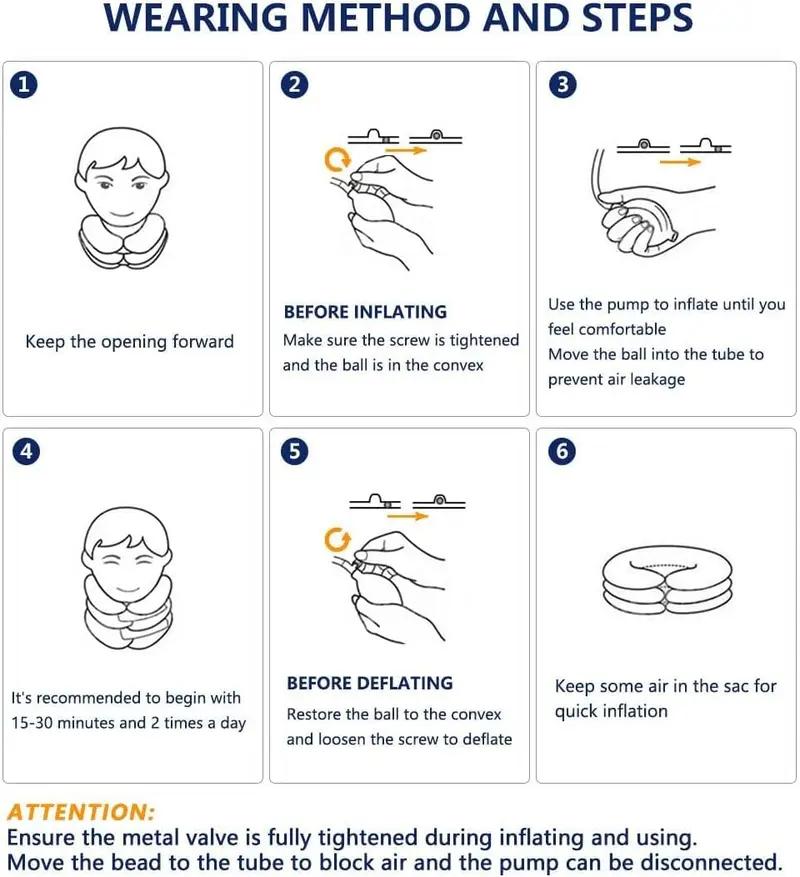 WEARING METHOD AND STEPS

1

Keep the opening forward

2

BEFORE INFLATING
Make sure the screw is tightened and the ball is in the convex

3

Use the pump to inflate until you feel comfortable
Move the ball into the tube to prevent air leakage

4

It's recommended to begin with 15-30 minutes and 2 times a day

5

BEFORE DEFLATING
Restore the ball to the convex and loosen the screw to deflate

6

Keep some air in the sac for quick inflation

ATTENTION:
Ensure the metal valve is fully tightened during inflating and using.
Move the bead to the tube to block air and the pump can be disconnected.