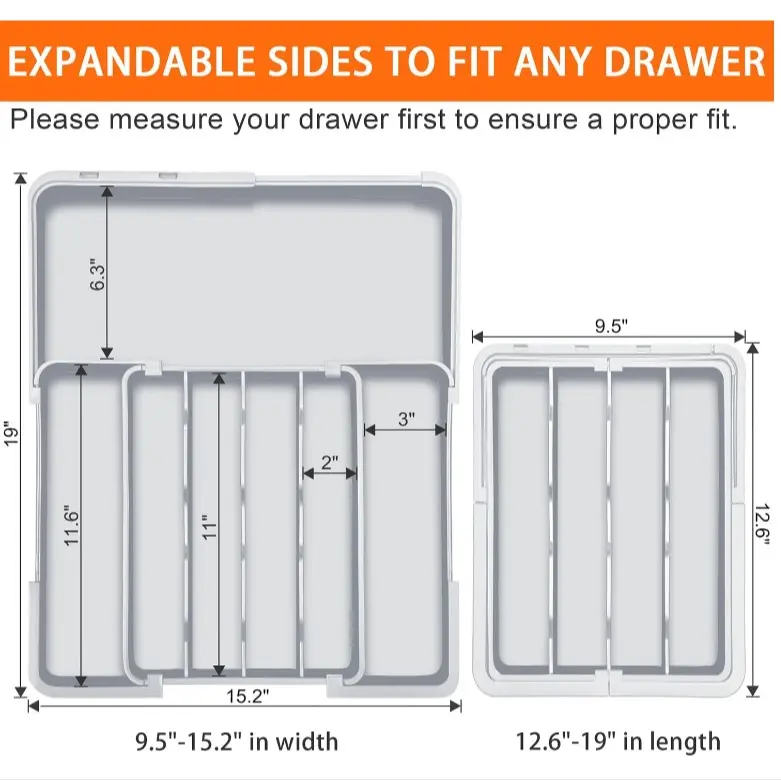 EXPANDABLE SIDES TO FIT ANY DRAWER

Please measure your drawer first to ensure a proper fit.

19"

6.3"

11.6"

11"

2"

3"

15.2"

9.5"

12.6"

9.5"-15.2" in width

12.6"-19" in length