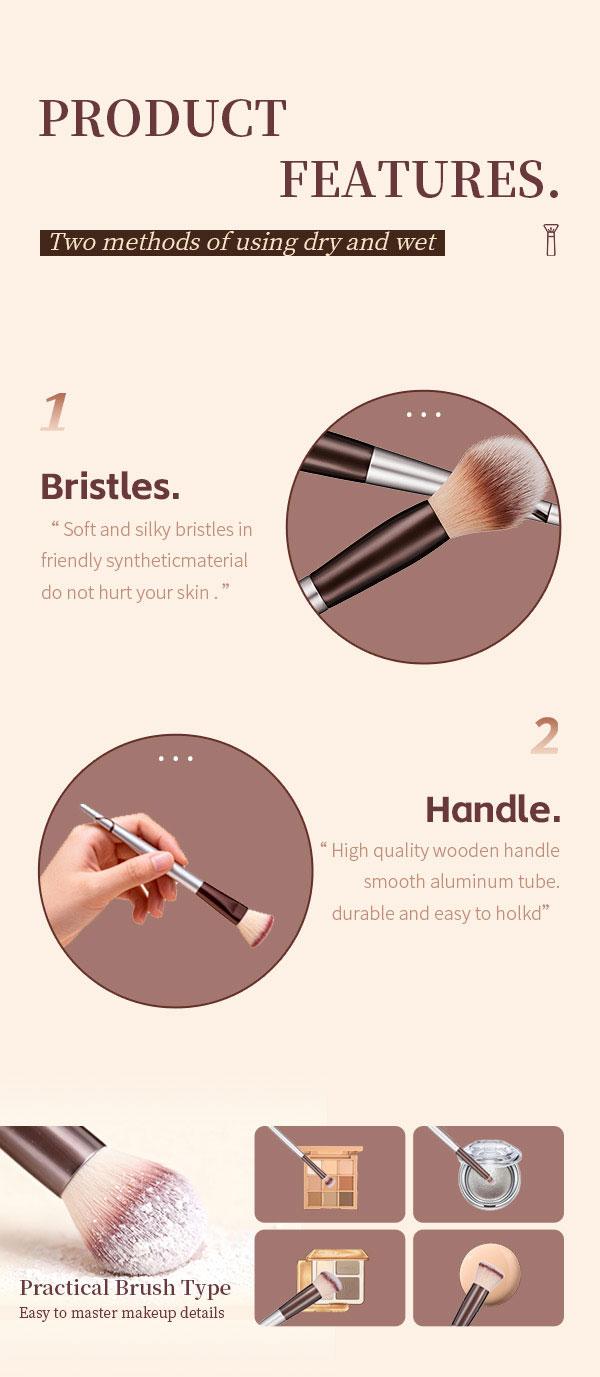 PRODUCT FEATURES.

Two methods of using dry and wet

1

Bristles.

“ Soft and silky bristles in friendly syntheticmaterial do not hurt your skin . ”

2

Handle.

“ High quality wooden handle smooth aluminum tube. durable and easy to holkd”

Practical Brush Type
Easy to master makeup details