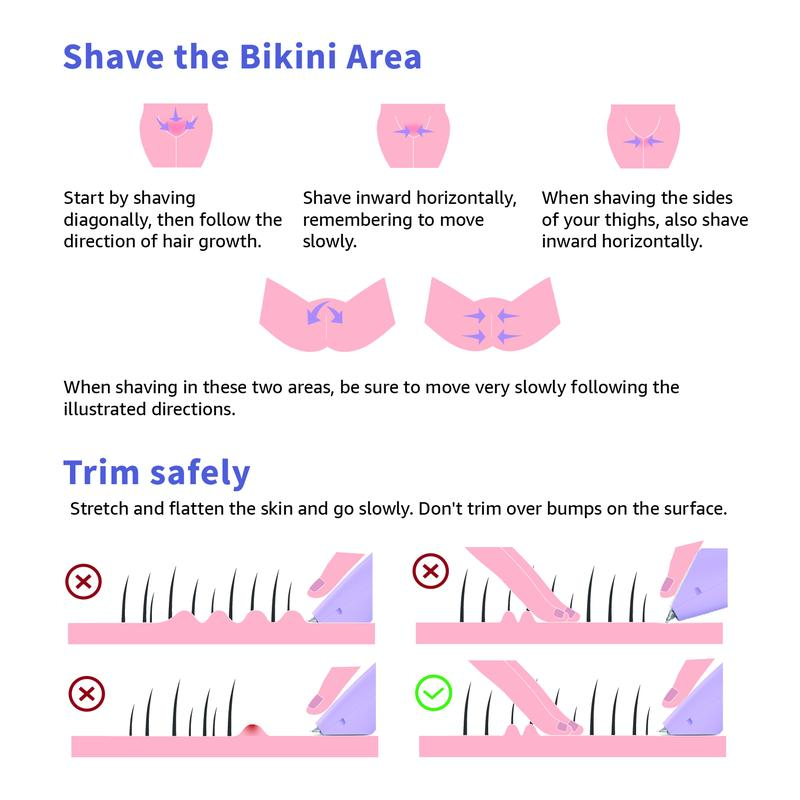 Shave the Bikini Area

Start by shaving diagonally, then follow the direction of hair growth.

Shave inward horizontally, remembering to move slowly.

When shaving the sides of your thighs, also shave inward horizontally.

When shaving in these two areas, be sure to move very slowly following the illustrated directions.

Trim safely

Stretch and flatten the skin and go slowly. Don't trim over bumps on the surface.