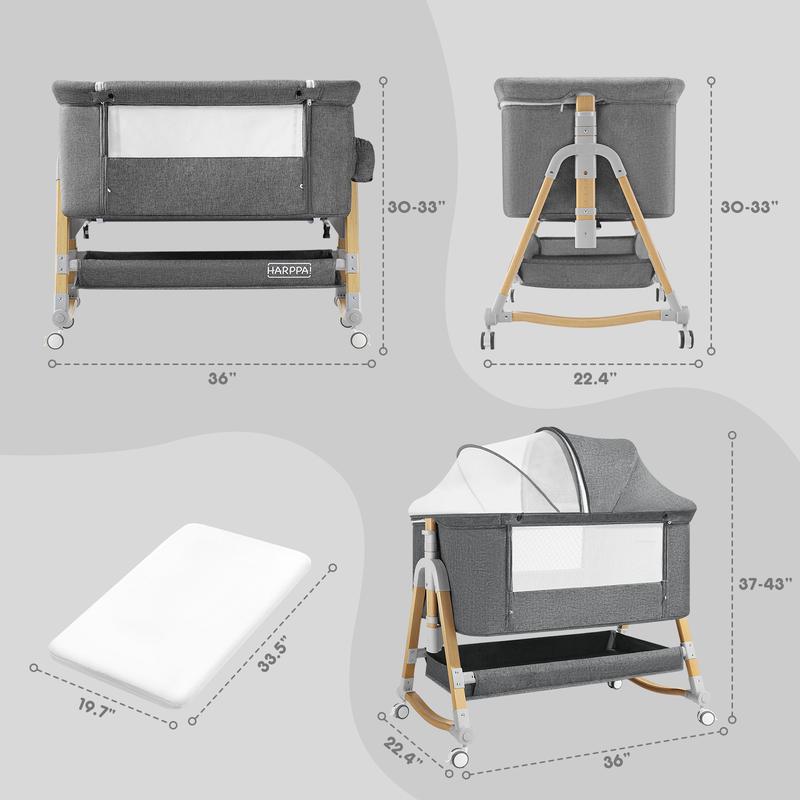 HARPPA

30-33"

36"

30-33"

22.4"

33.5"

19.7"

37-43"

22.4"

36"