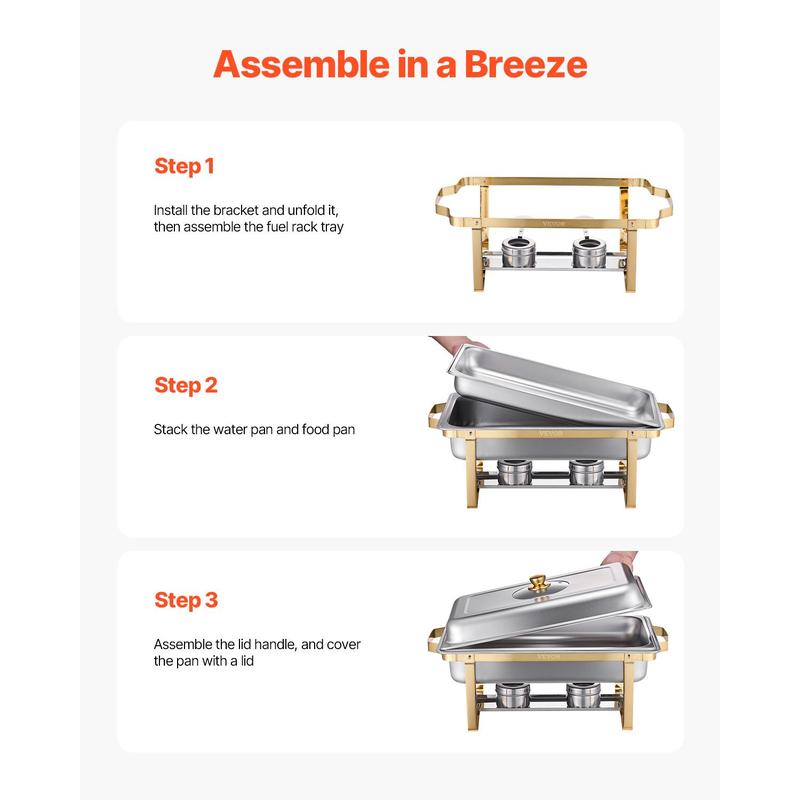 Assemble in a Breeze

Step 1

Install the bracket and unfold it, then assemble the fuel rack tray

VEVOR

Step 2

Stack the water pan and food pan

VEVOR

Step 3

Assemble the lid handle, and cover the pan with a lid

VEVOR