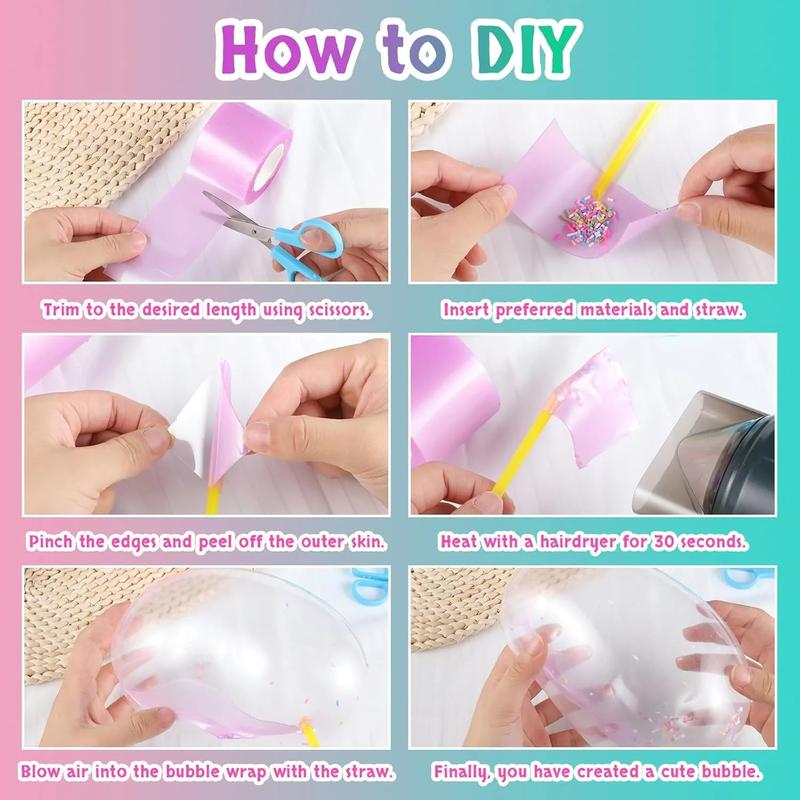 How to DIY

Trim to the desired length using scissors.

Insert preferred materials and straw.

Pinch the edges and peel off the outer skin.

Heat with a hairdryer for 30 seconds.

Blow air into the bubble wrap with the straw.

Finally, you have created a cute bubble.