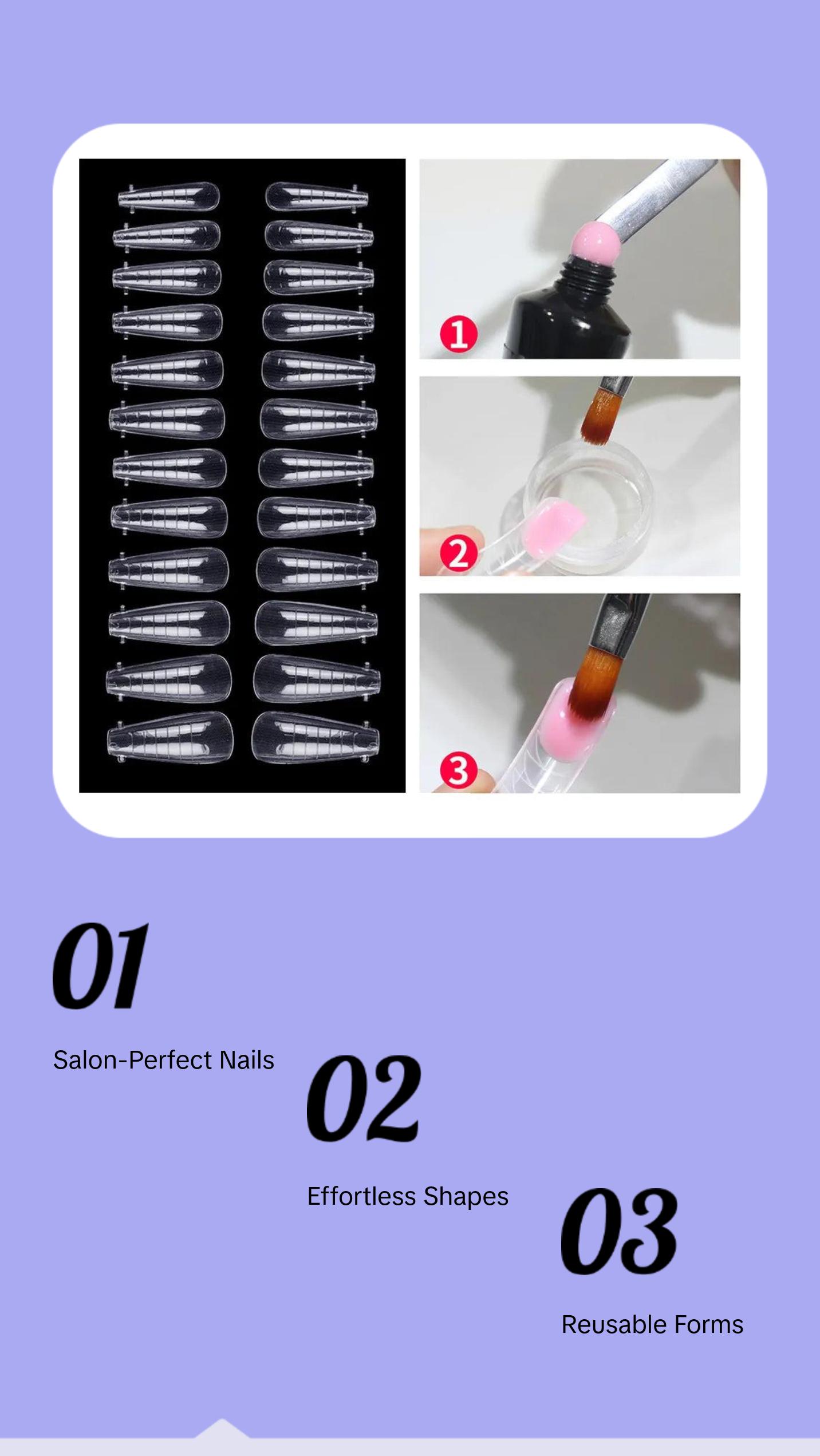 1

2

3

01

Salon-Perfect Nails

02

Effortless Shapes

03

Reusable Forms