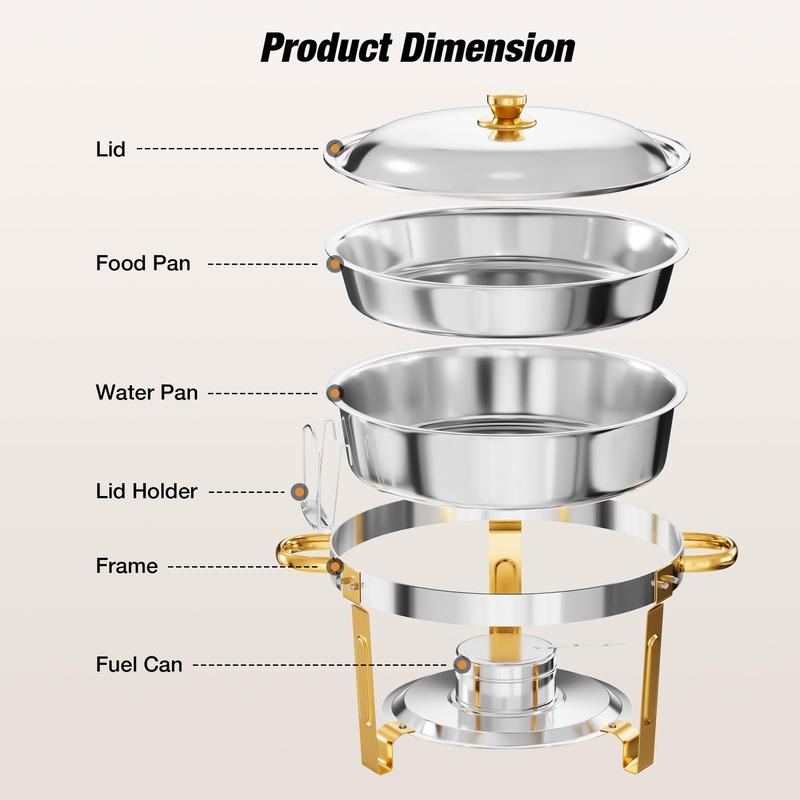 Product Dimension

Lid

Food Pan

Water Pan

Lid Holder

Frame

Fuel Can