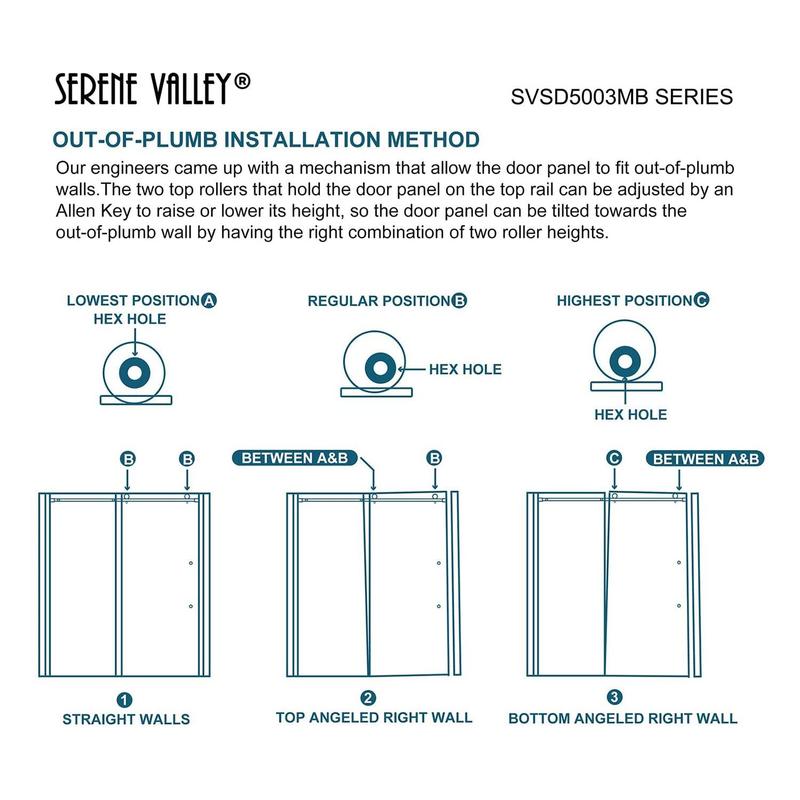 SERENE VALLEY®

SVSD5003MB SERIES

OUT-OF-PLUMB INSTALLATION METHOD

Our engineers came up with a mechanism that allow the door panel to fit out-of-plumb walls.The two top rollers that hold the door panel on the top rail can be adjusted by an Allen Key to raise or lower its height, so the door panel can be tilted towards the out-of-plumb wall by having the right combination of two roller heights.

LOWEST POSITION A
HEX HOLE

REGULAR POSITION B
HEX HOLE

HIGHEST POSITION C
HEX HOLE

B B
BETWEEN A&B B
C BETWEEN A&B

1
STRAIGHT WALLS

2
TOP ANGELED RIGHT WALL

3
BOTTOM ANGELED RIGHT WALL