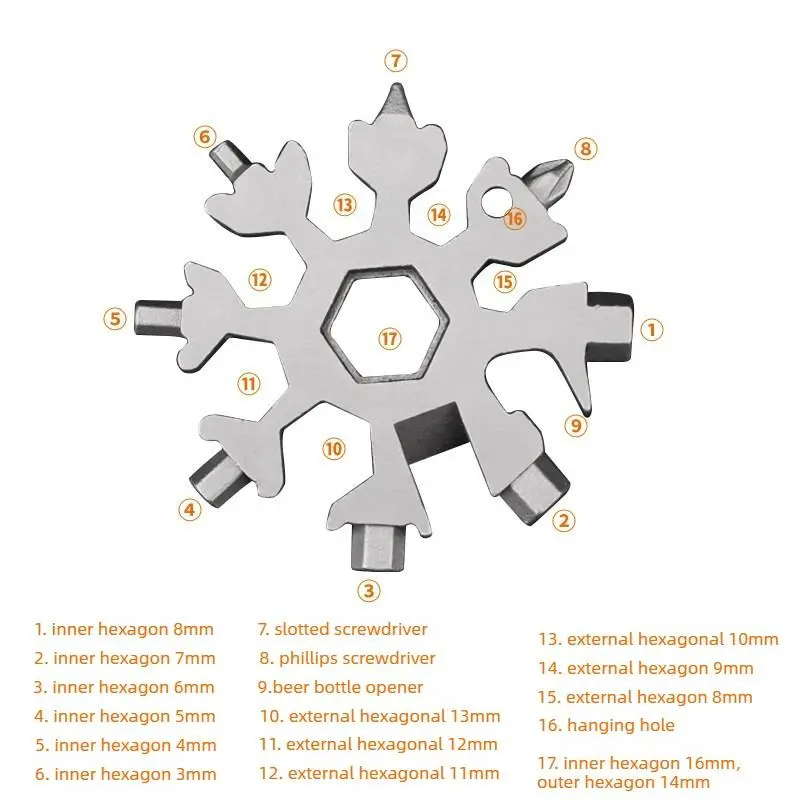 ⑦
⑥
⑧
⑬
⑭
⑯
⑫
⑮
⑤
⑰
①
⑪
⑨
⑩
④
②
③

1. inner hexagon 8mm
2. inner hexagon 7mm
3. inner hexagon 6mm
4. inner hexagon 5mm
5. inner hexagon 4mm
6. inner hexagon 3mm

7. slotted screwdriver
8. phillips screwdriver
9.beer bottle opener
10. external hexagonal 13mm
11. external hexagonal 12mm
12. external hexagonal 11mm

13. external hexagonal 10mm
14. external hexagon 9mm
15. external hexagon 8mm
16. hanging hole
17. inner hexagon 16mm, outer hexagon 14mm