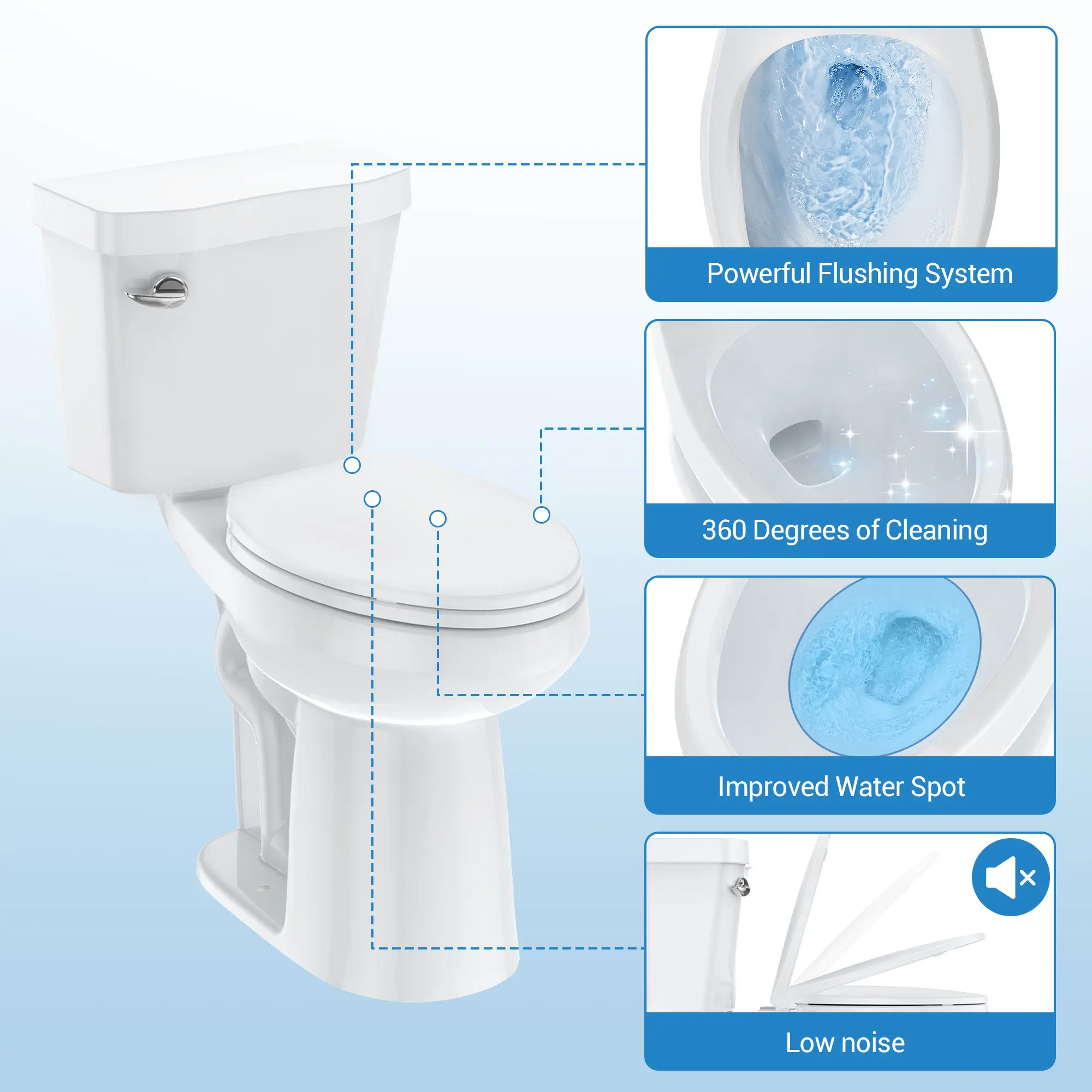 Powerful Flushing System

360 Degrees of Cleaning

Improved Water Spot

Low noise