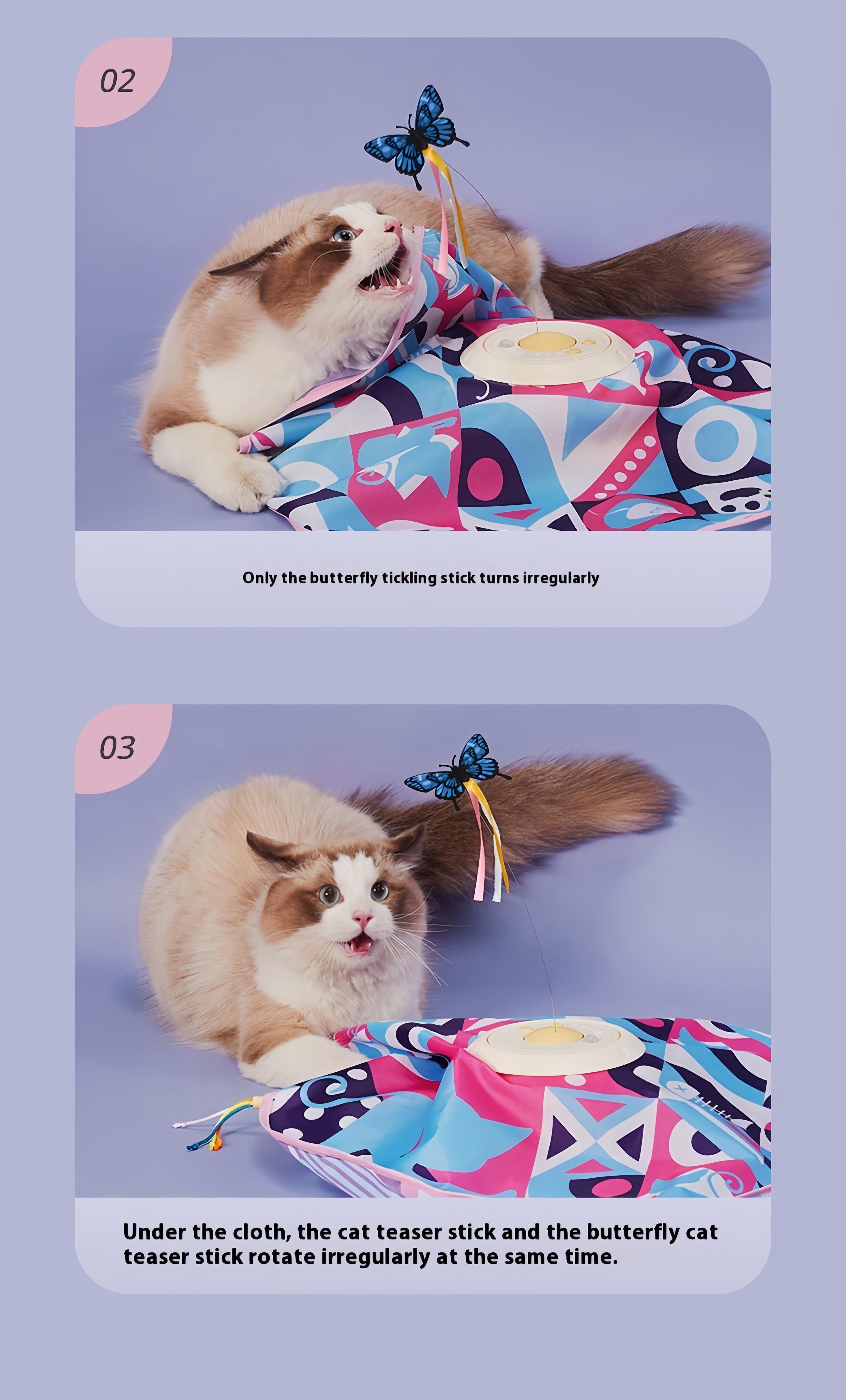 02

Only the butterfly tickling stick turns irregularly

03

Under the cloth, the cat teaser stick and the butterfly cat teaser stick rotate irregularly at the same time.