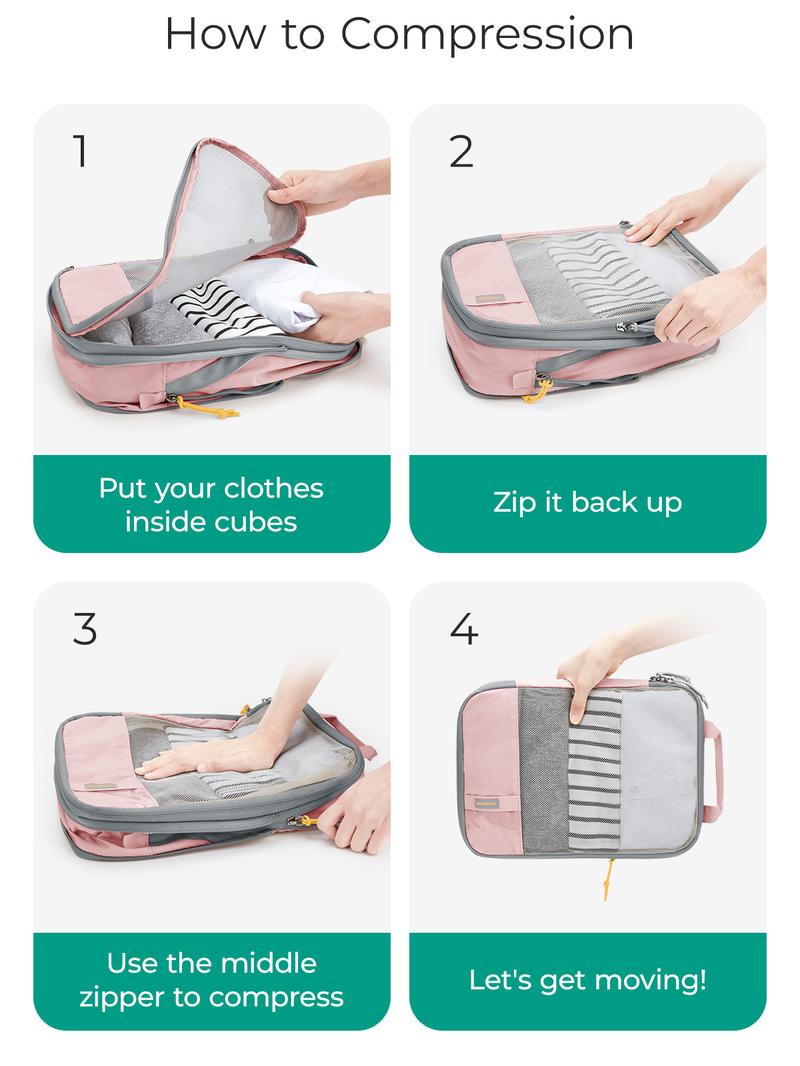 How to Compression

1

Put your clothes inside cubes

2

Zip it back up

3

Use the middle zipper to compress

4

Let's get moving!