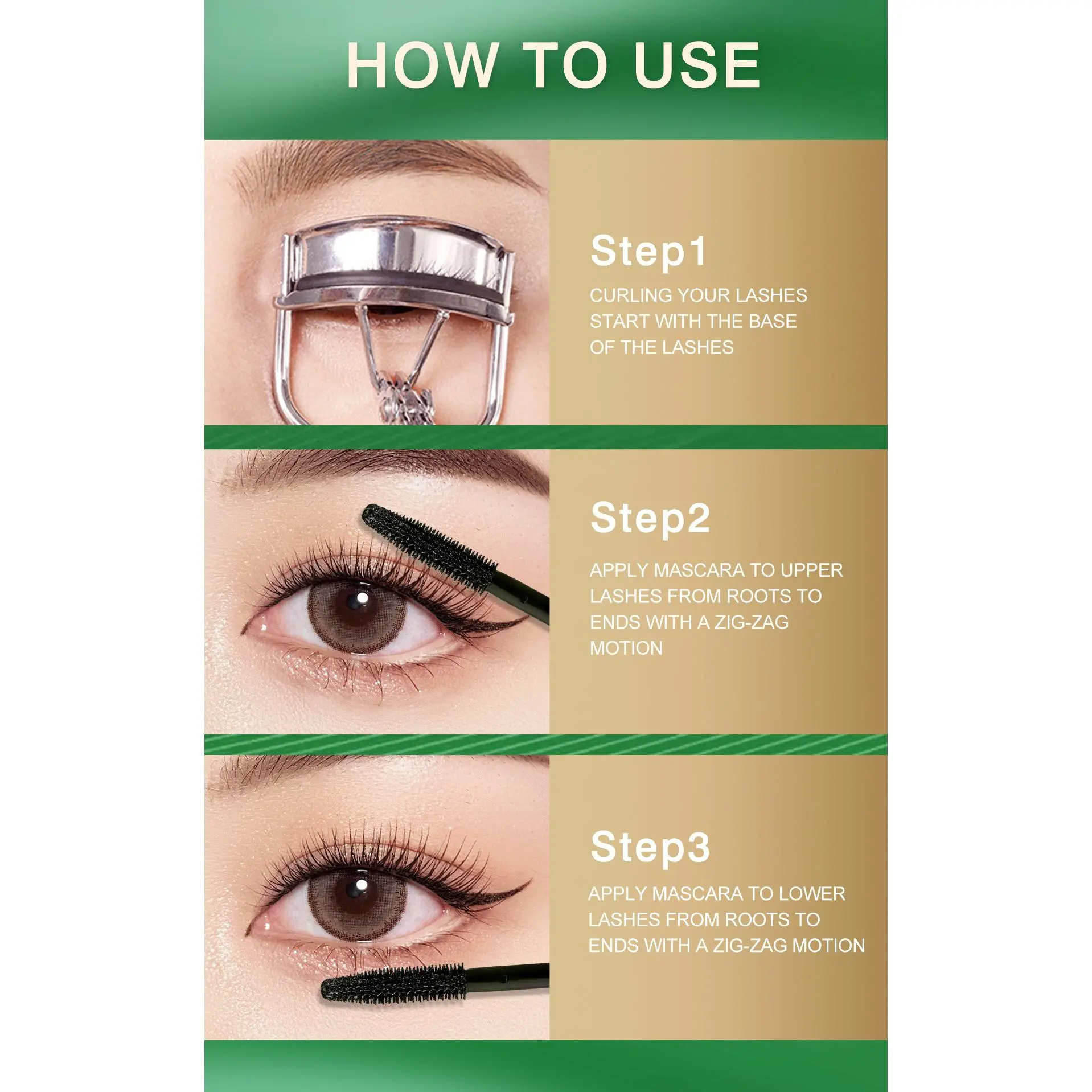 HOW TO USE

Step1

CURLING YOUR LASHES START WITH THE BASE OF THE LASHES

Step2

APPLY MASCARA TO UPPER LASHES FROM ROOTS TO ENDS WITH A ZIG-ZAG MOTION

Step3

APPLY MASCARA TO LOWER LASHES FROM ROOTS TO ENDS WITH A ZIG-ZAG MOTION