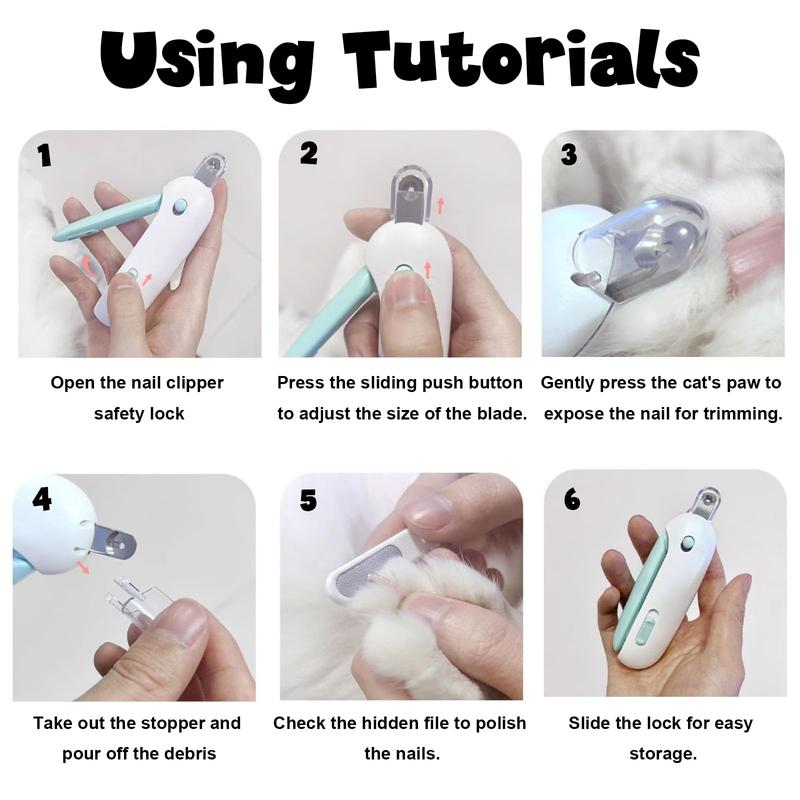 Using Tutorials

1

Open the nail clipper safety lock

2

Press the sliding push button to adjust the size of the blade.

3

Gently press the cat's paw to expose the nail for trimming.

4

Take out the stopper and pour off the debris

5

Check the hidden file to polish the nails.

6

Slide the lock for easy storage.