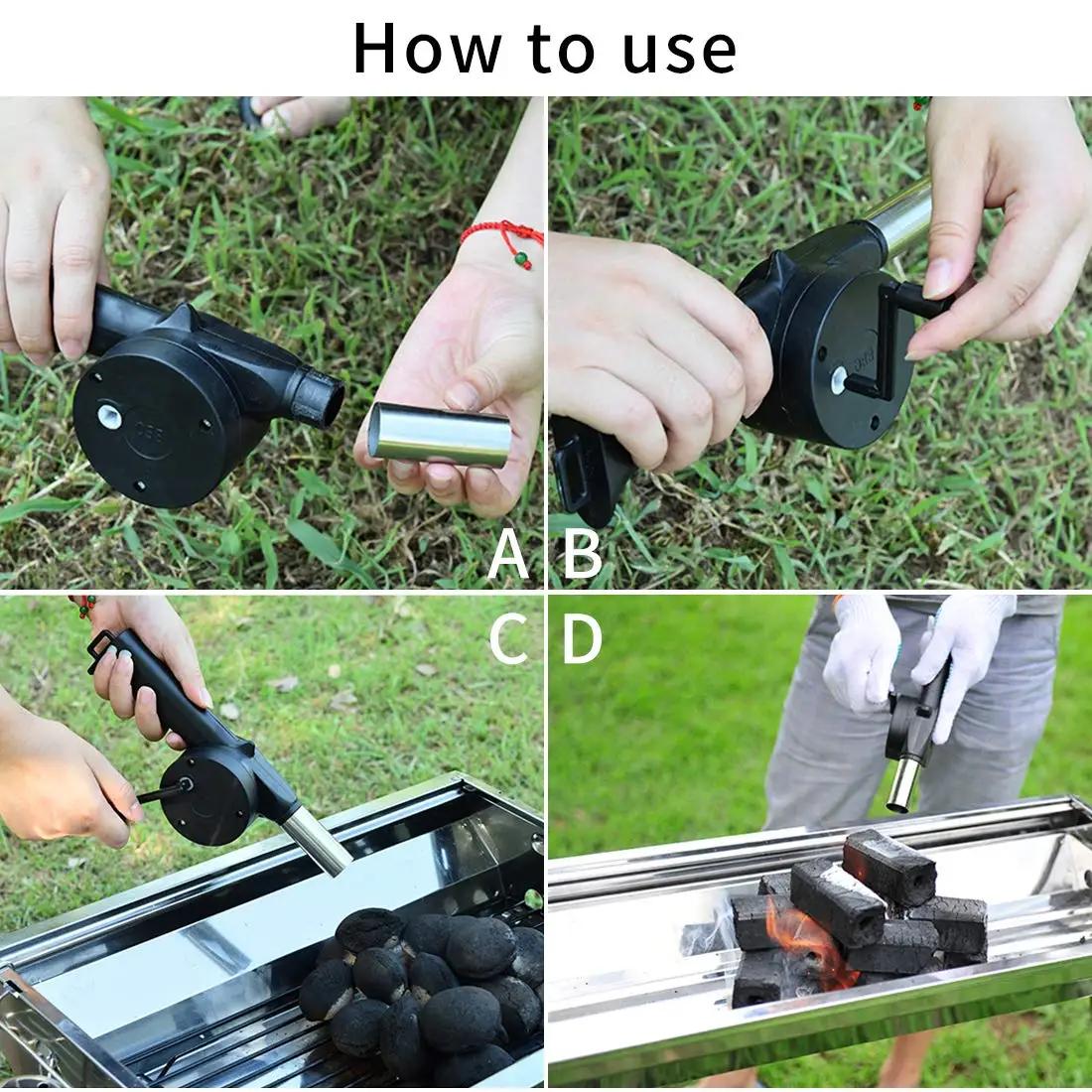 How to use

A B

C D