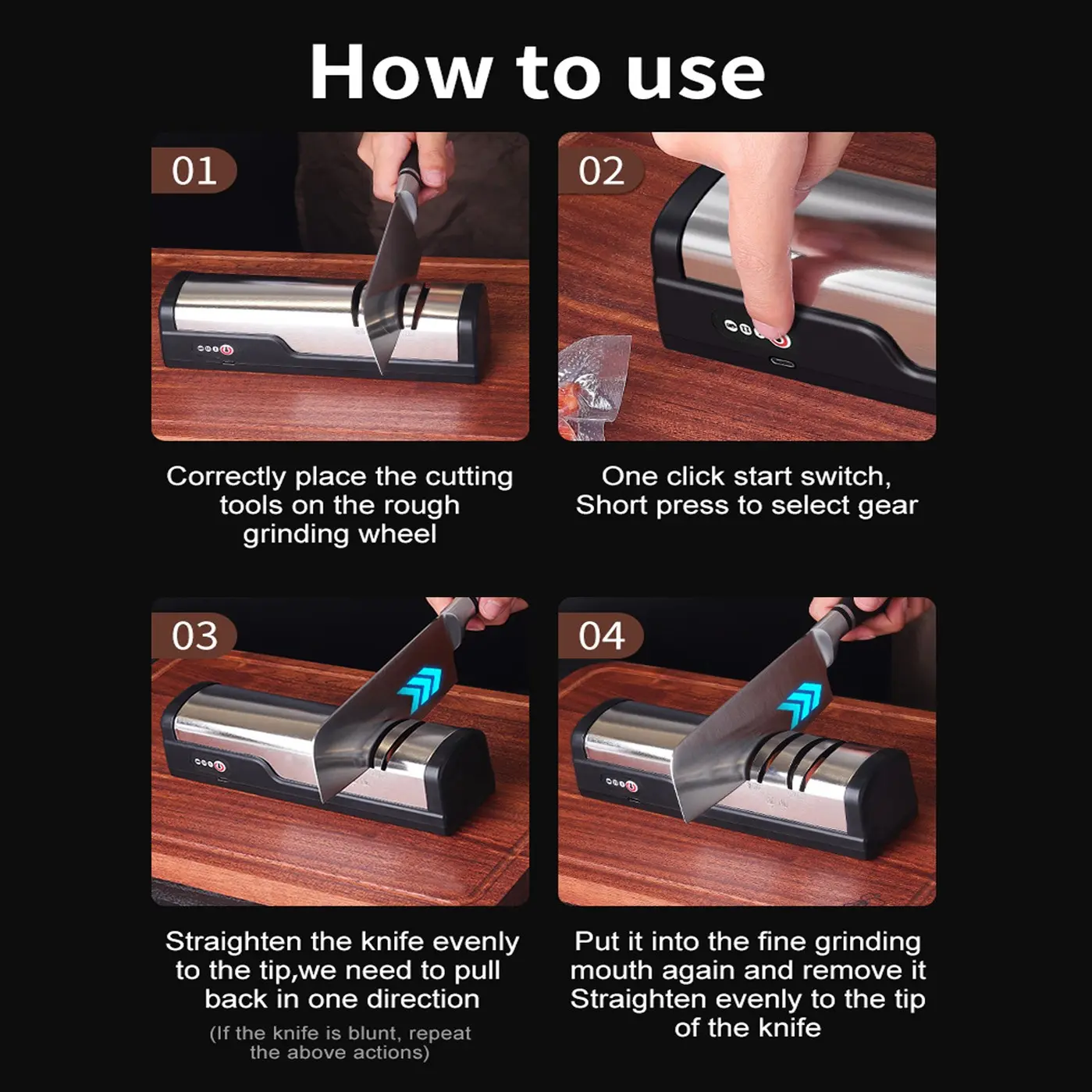 How to use

01

Correctly place the cutting tools on the rough grinding wheel

02

One click start switch, Short press to select gear

03

Straighten the knife evenly to the tip,we need to pull back in one direction

(If the knife is blunt, repeat the above actions)

04

Put it into the fine grinding mouth again and remove it Straighten evenly to the tip of the knife