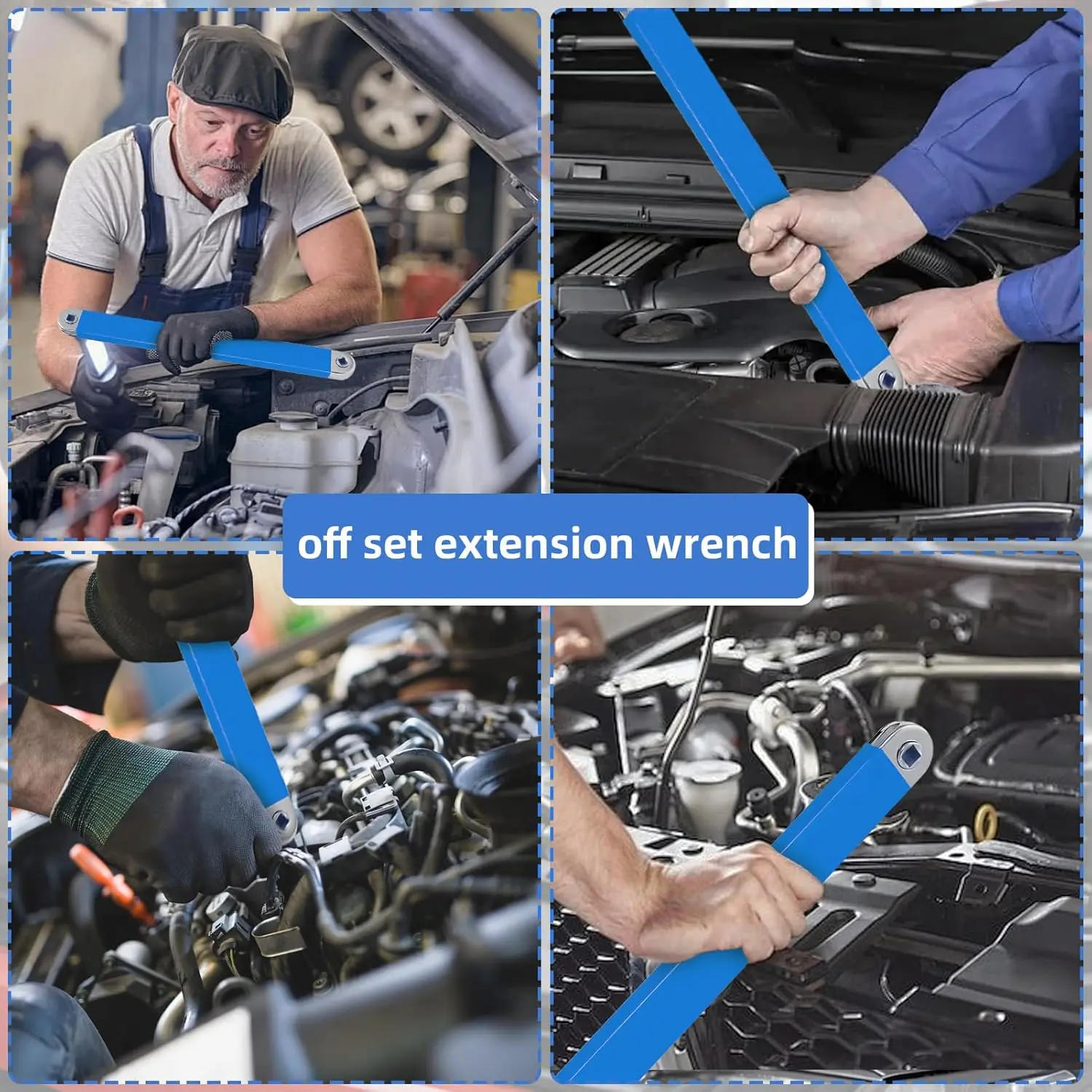 off set extension wrench