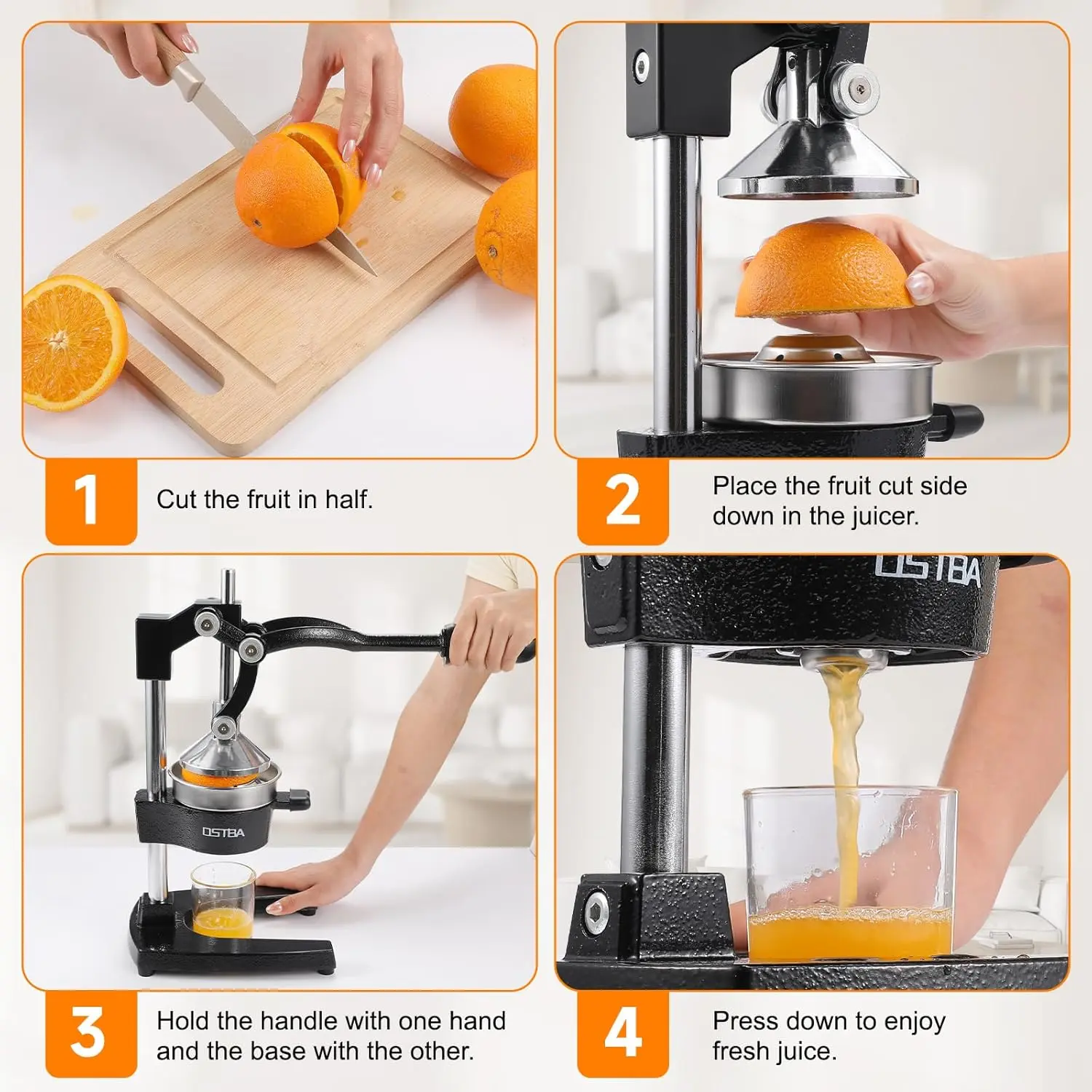 1
Cut the fruit in half.

2
Place the fruit cut side down in the juicer.

OSTBA

3
Hold the handle with one hand and the base with the other.

OSTBA

4
Press down to enjoy fresh juice.