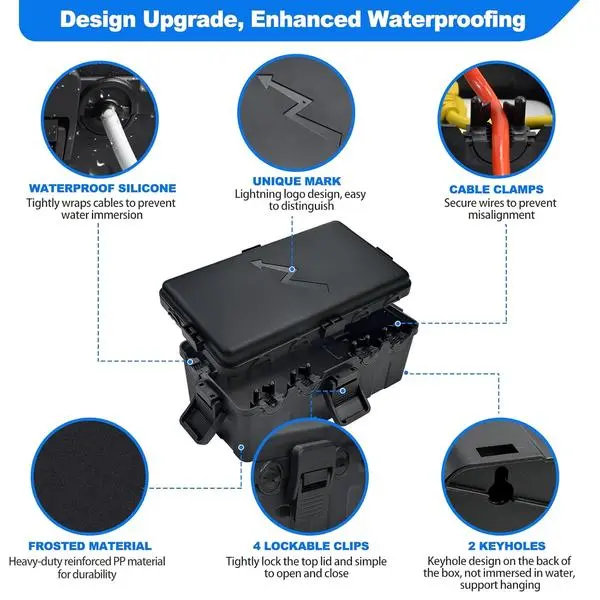 Design Upgrade, Enhanced Waterproofing

WATERPROOF SILICONE
Tightly wraps cables to prevent water immersion

UNIQUE MARK
Lightning logo design, easy to distinguish

CABLE CLAMPS
Secure wires to prevent misalignment

FROSTED MATERIAL
Heavy-duty reinforced PP material for durability

4 LOCKABLE CLIPS
Tightly lock the top lid and simple to open and close

2 KEYHOLES
Keyhole design on the back of the box, not immersed in water, support hanging