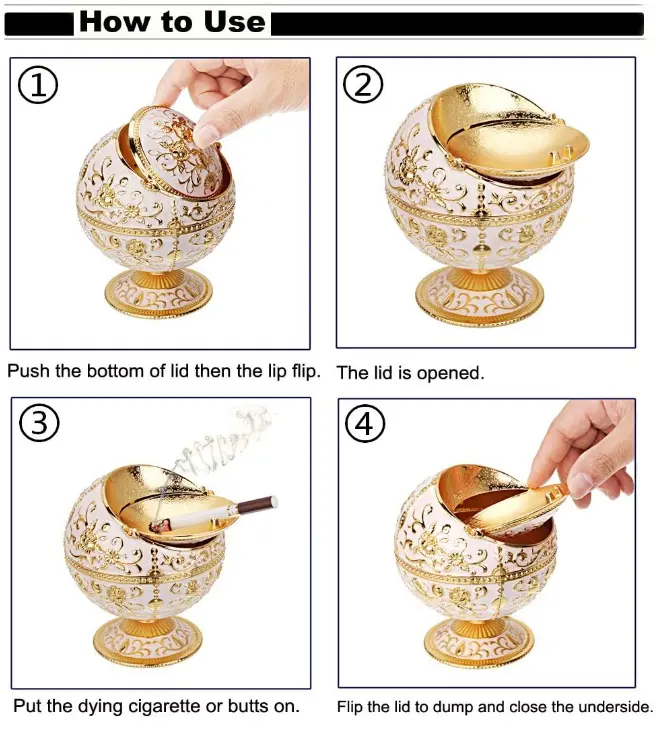 How to Use

①

Push the bottom of lid then the lip flip.

②

The lid is opened.

③

Put the dying cigarette or butts on.

④

Flip the lid to dump and close the underside.