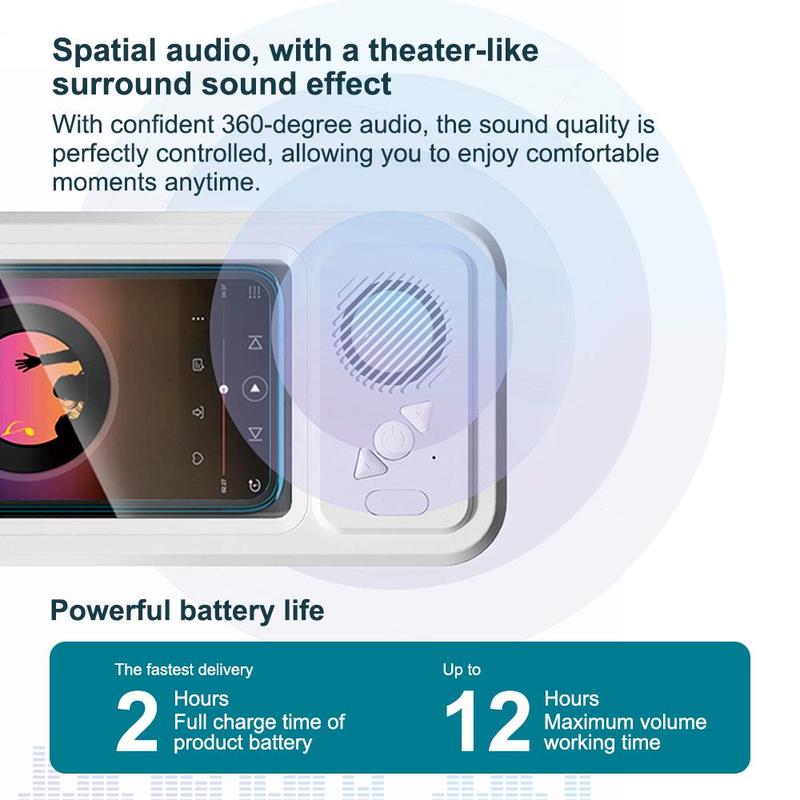 Spatial audio, with a theater-like surround sound effect

With confident 360-degree audio, the sound quality is perfectly controlled, allowing you to enjoy comfortable moments anytime.

Powerful battery life

The fastest delivery

2 Hours
Full charge time of product battery

Up to

12 Hours
Maximum volume working time