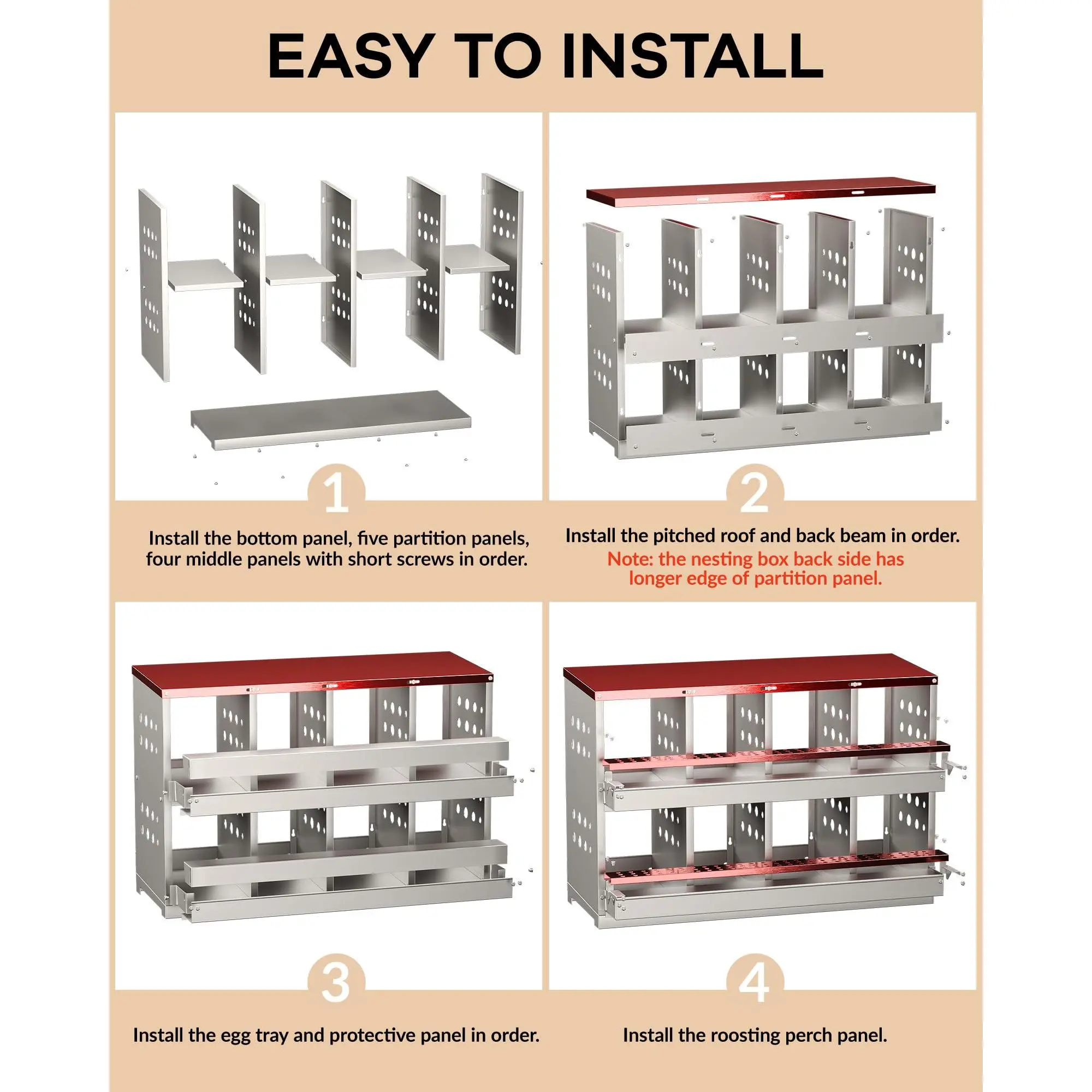 EASY TO INSTALL

1

Install the bottom panel, five partition panels, four middle panels with short screws in order.

2

Install the pitched roof and back beam in order.

Note: the nesting box back side has longer edge of partition panel.

3

Install the egg tray and protective panel in order.

4

Install the roosting perch panel.