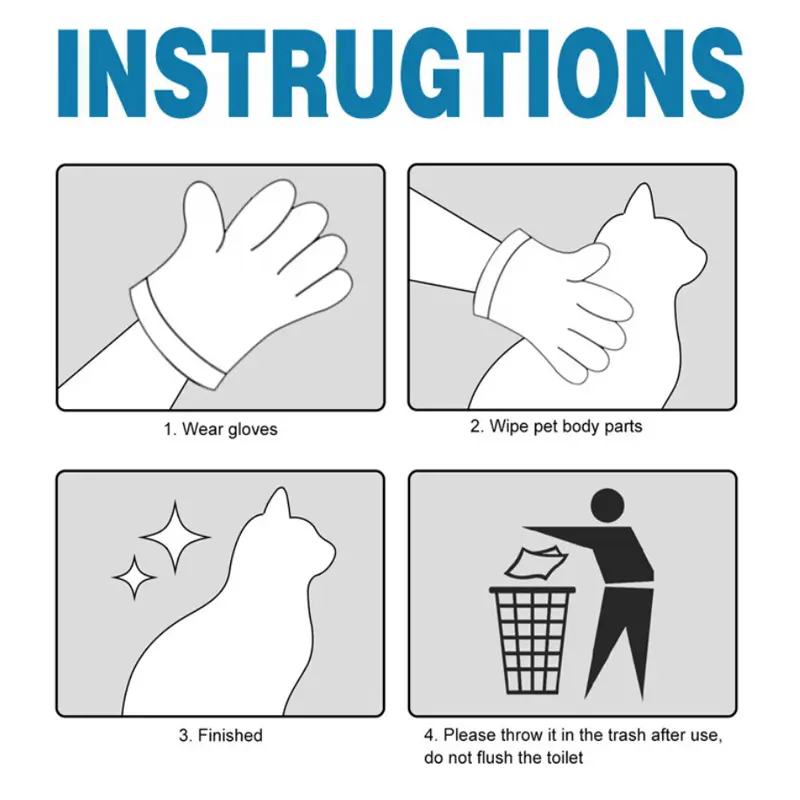 INSTRUGTIONS

1. Wear gloves

2. Wipe pet body parts

3. Finished

4. Please throw it in the trash after use, do not flush the toilet