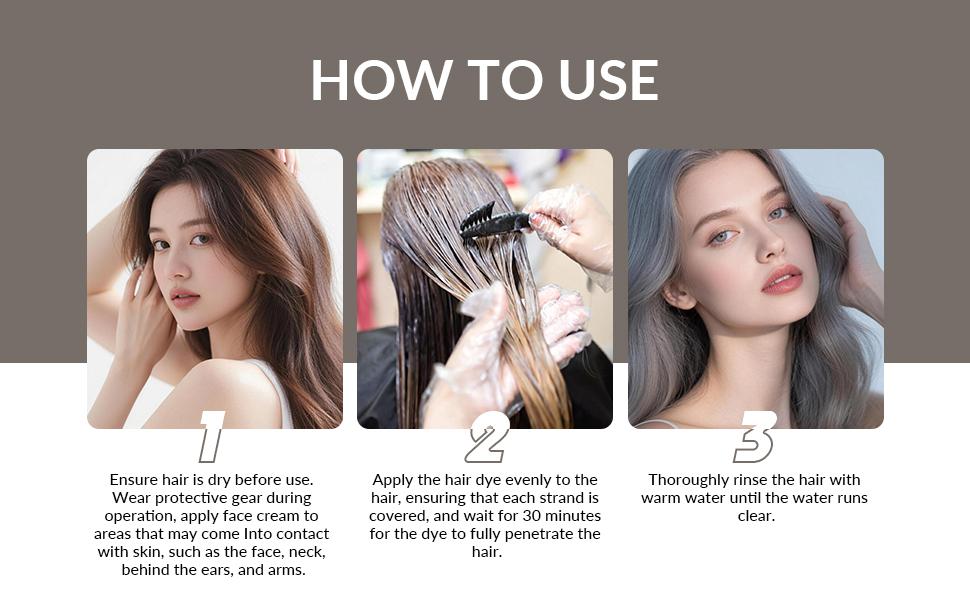 HOW TO USE

1

Ensure hair is dry before use. Wear protective gear during operation, apply face cream to areas that may come Into contact with skin, such as the face, neck, behind the ears, and arms.

2

Apply the hair dye evenly to the hair, ensuring that each strand is covered, and wait for 30 minutes for the dye to fully penetrate the hair.

3

Thoroughly rinse the hair with warm water until the water runs clear.