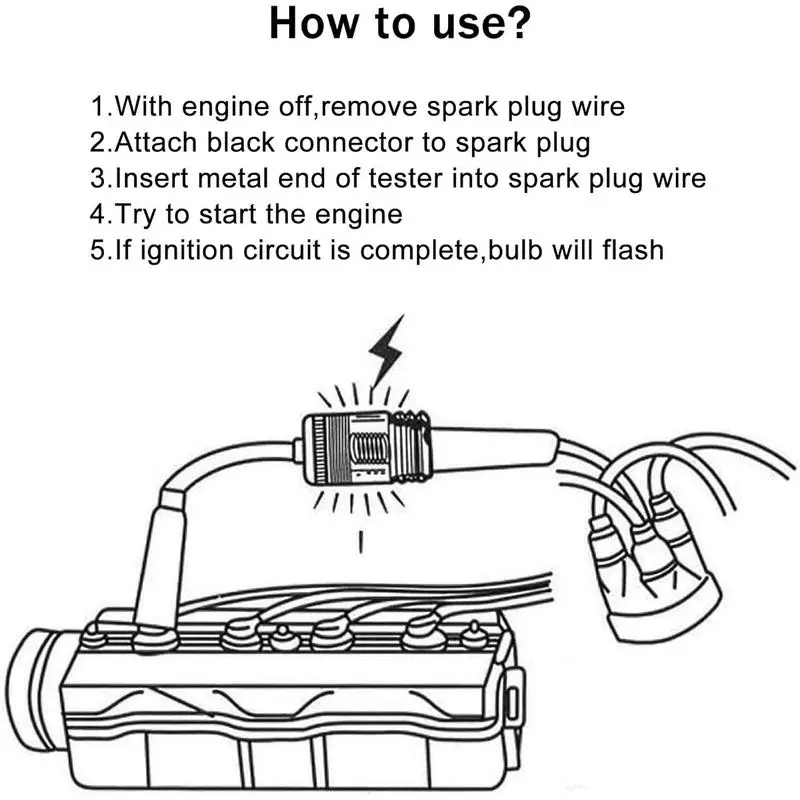 How to use?

1.With engine off,remove spark plug wire
2.Attach black connector to spark plug
3.Insert metal end of tester into spark plug wire
4.Try to start the engine
5.If ignition circuit is complete,bulb will flash