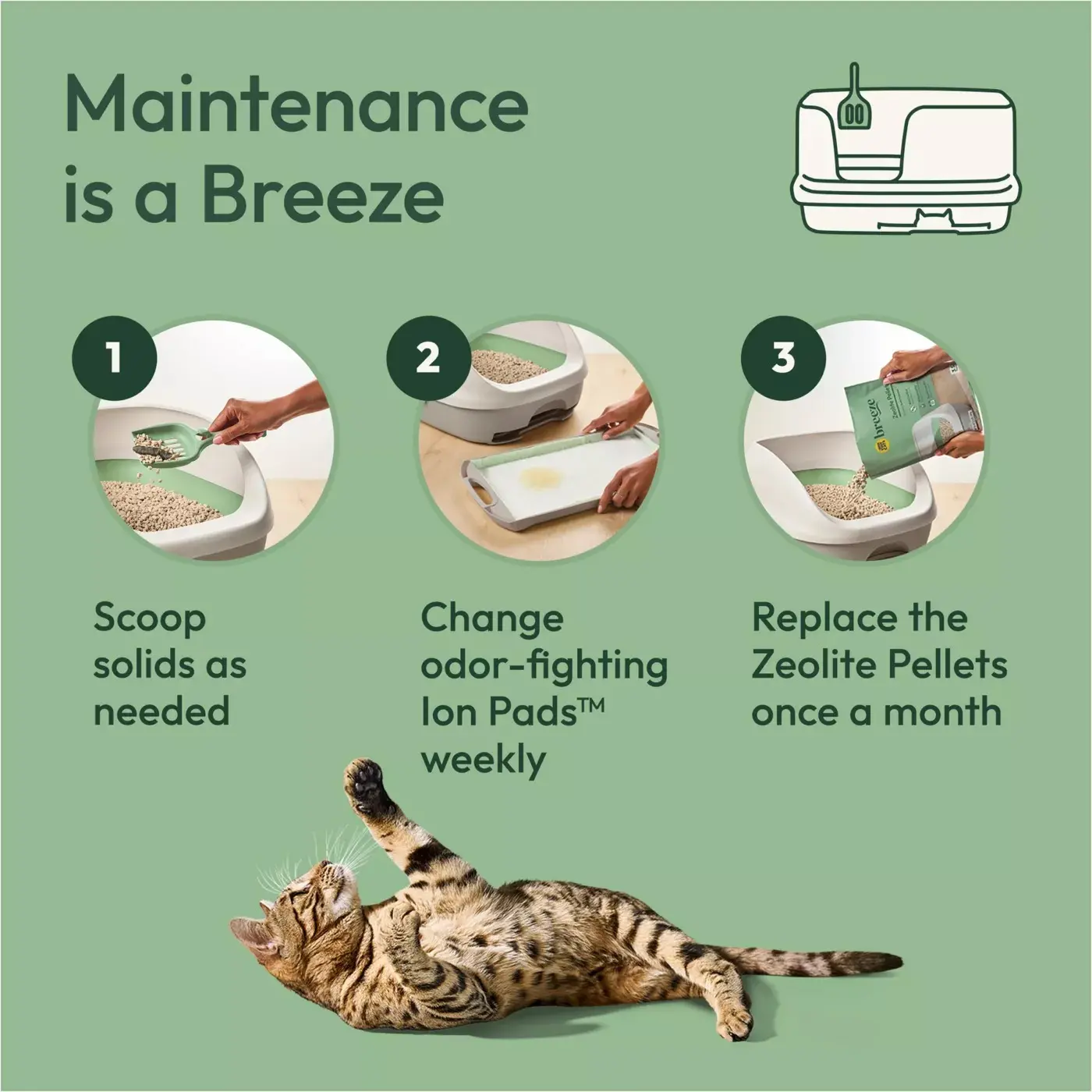 Maintenance is a Breeze

1

Scoop solids as needed

2

Change odor-fighting Ion Pads™ weekly

3

breeze

Zeolite Pellets

Replace the Zeolite Pellets once a month