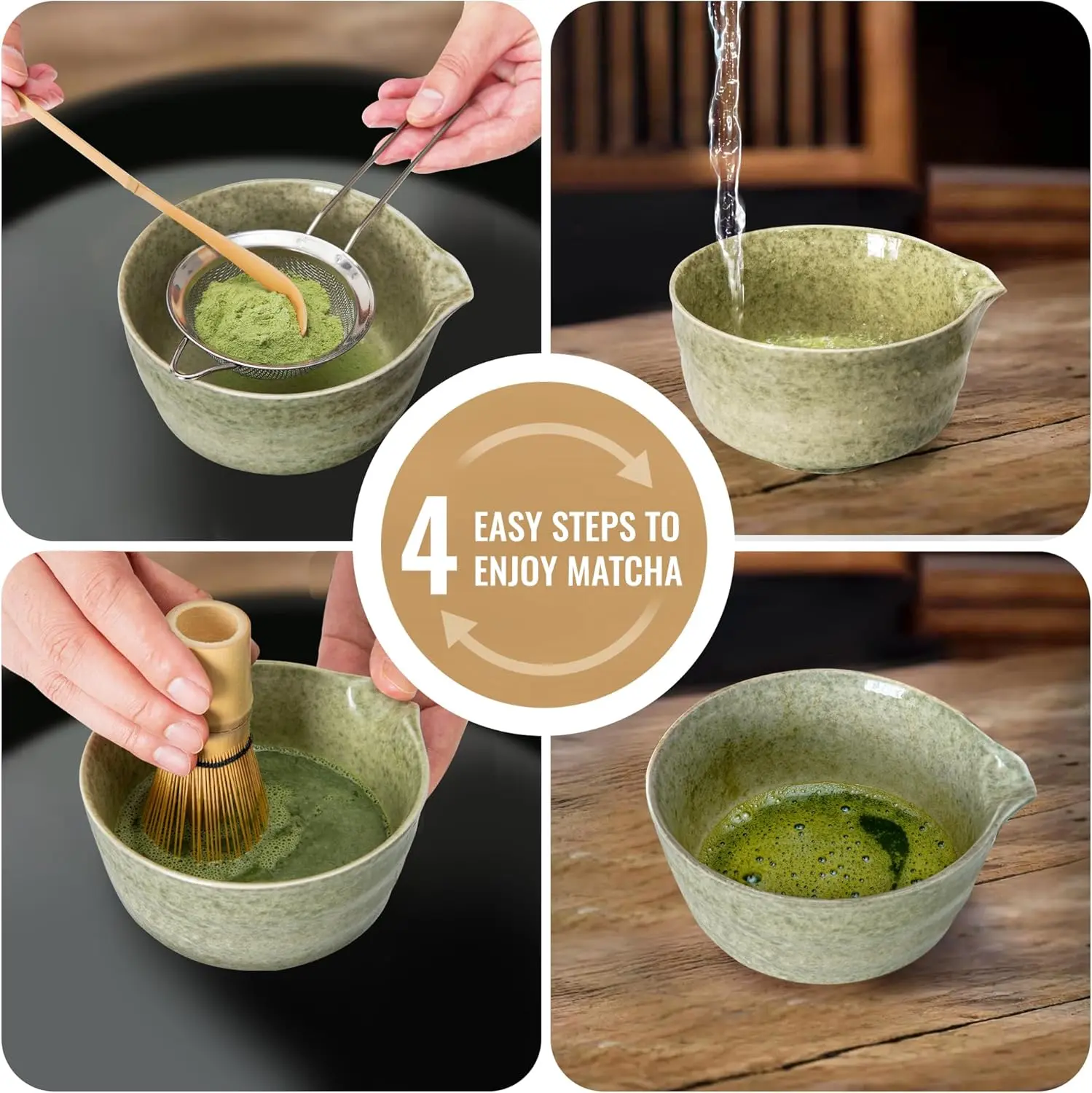 4 EASY STEPS TO ENJOY MATCHA