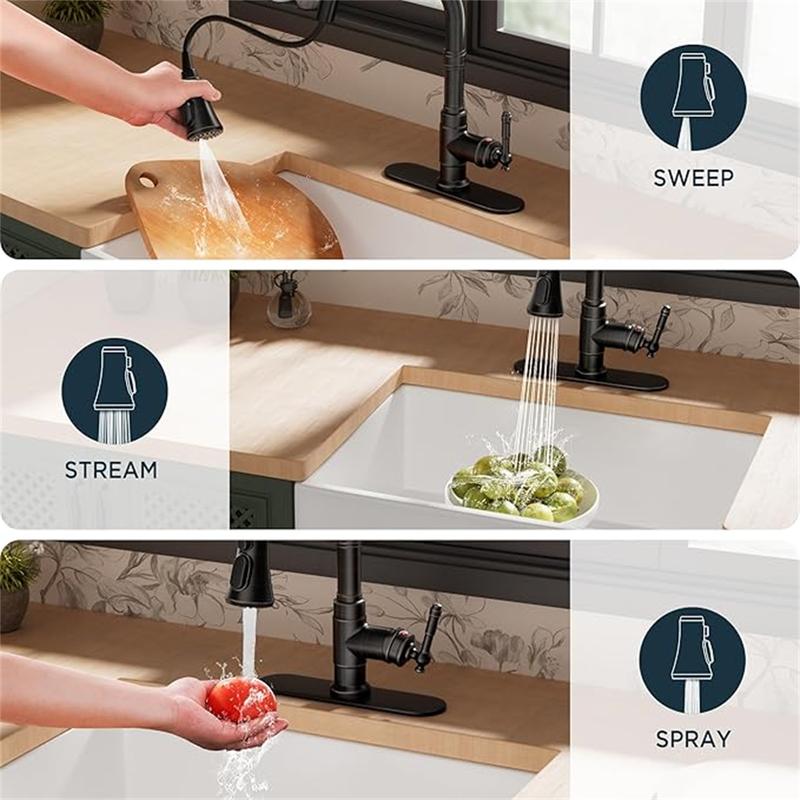 SWEEP

STREAM

SPRAY