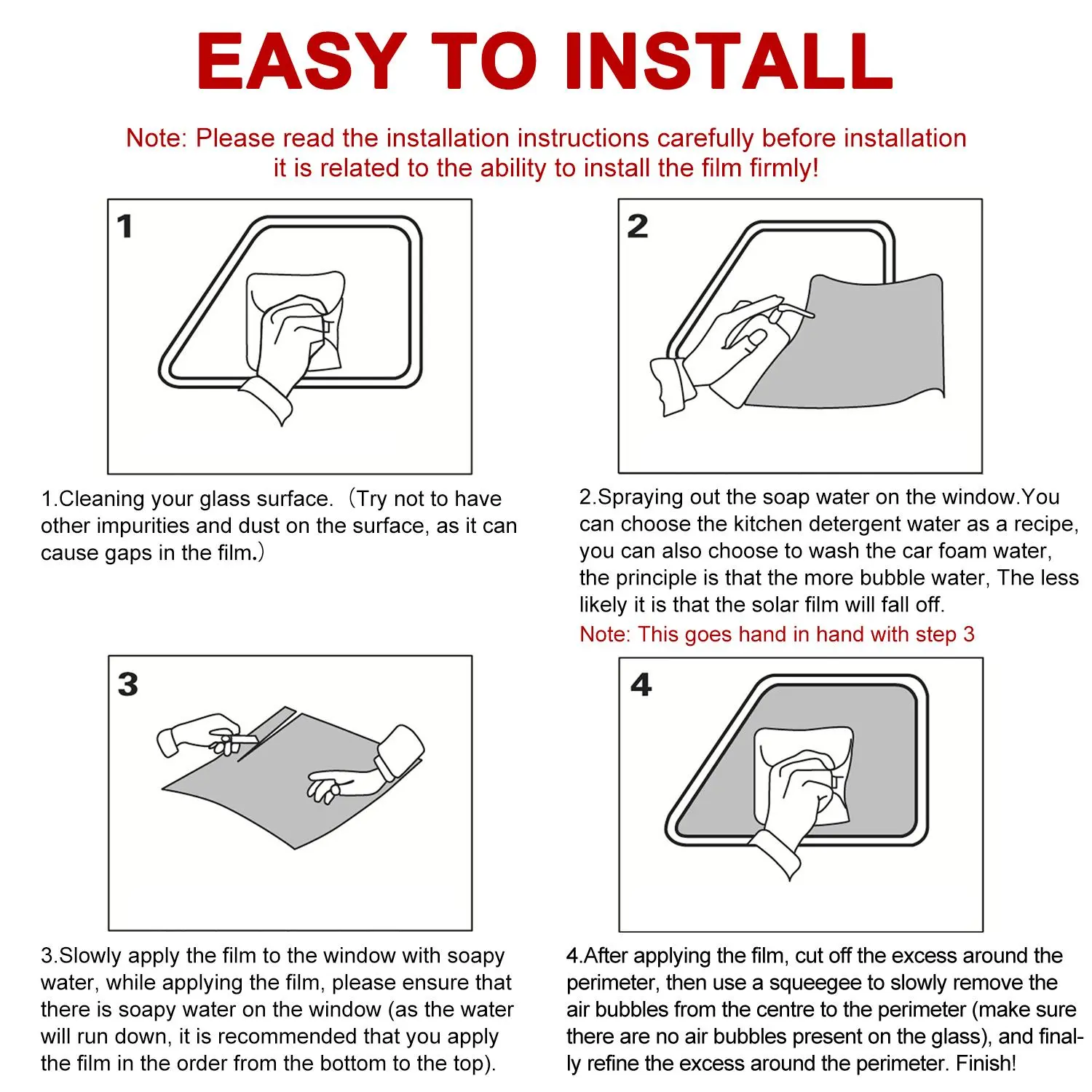 EASY TO INSTALL

Note: Please read the installation instructions carefully before installation it is related to the ability to install the film firmly!

1

1.Cleaning your glass surface.（Try not to have other impurities and dust on the surface, as it can cause gaps in the film.）

2

2.Spraying out the soap water on the window.You can choose the kitchen detergent water as a recipe, you can also choose to wash the car foam water, the principle is that the more bubble water, The less likely it is that the solar film will fall off.

Note: This goes hand in hand with step 3

3

3.Slowly apply the film to the window with soapy water, while applying the film, please ensure that there is soapy water on the window (as the water will run down, it is recommended that you apply the film in the order from the bottom to the top).

4

4.After applying the film, cut off the excess around the perimeter, then use a squeegee to slowly remove the air bubbles from the centre to the perimeter (make sure there are no air bubbles present on the glass), and finally refine the excess around the perimeter. Finish!