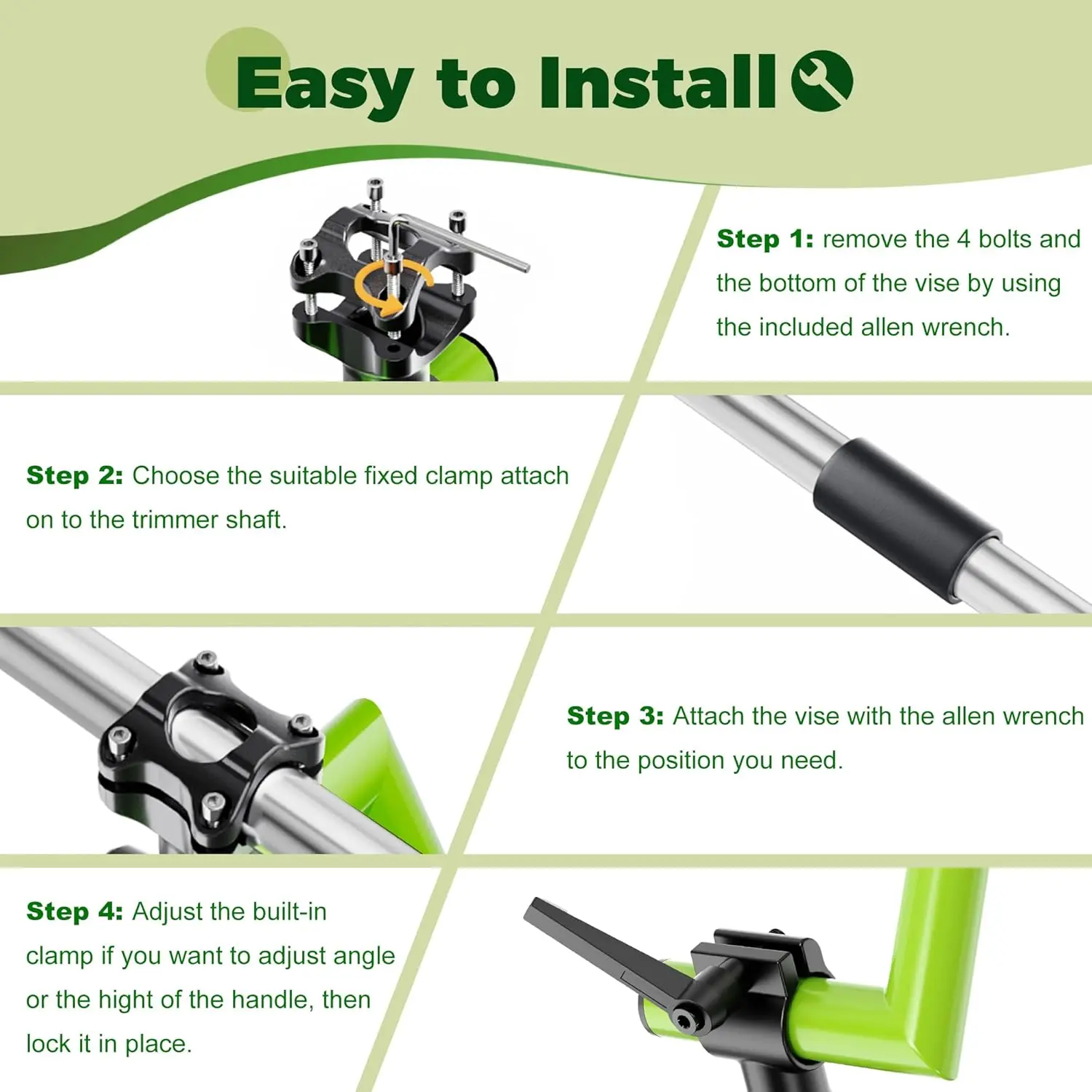 Easy to Install

Step 1: remove the 4 bolts and the bottom of the vise by using the included allen wrench.

Step 2: Choose the suitable fixed clamp attach on to the trimmer shaft.

Step 3: Attach the vise with the allen wrench to the position you need.

Step 4: Adjust the built-in clamp if you want to adjust angle or the hight of the handle, then lock it in place.