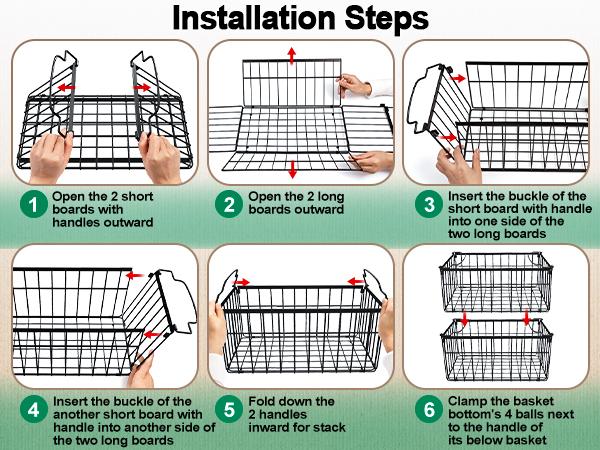 Installation Steps

1 Open the 2 short boards with handles outward

2 Open the 2 long boards outward

3 Insert the buckle of the short board with handle into one side of the two long boards

4 Insert the buckle of the another short board with handle into another side of the two long boards

5 Fold down the 2 handles inward for stack

6 Clamp the basket bottom's 4 balls next to the handle of its below basket