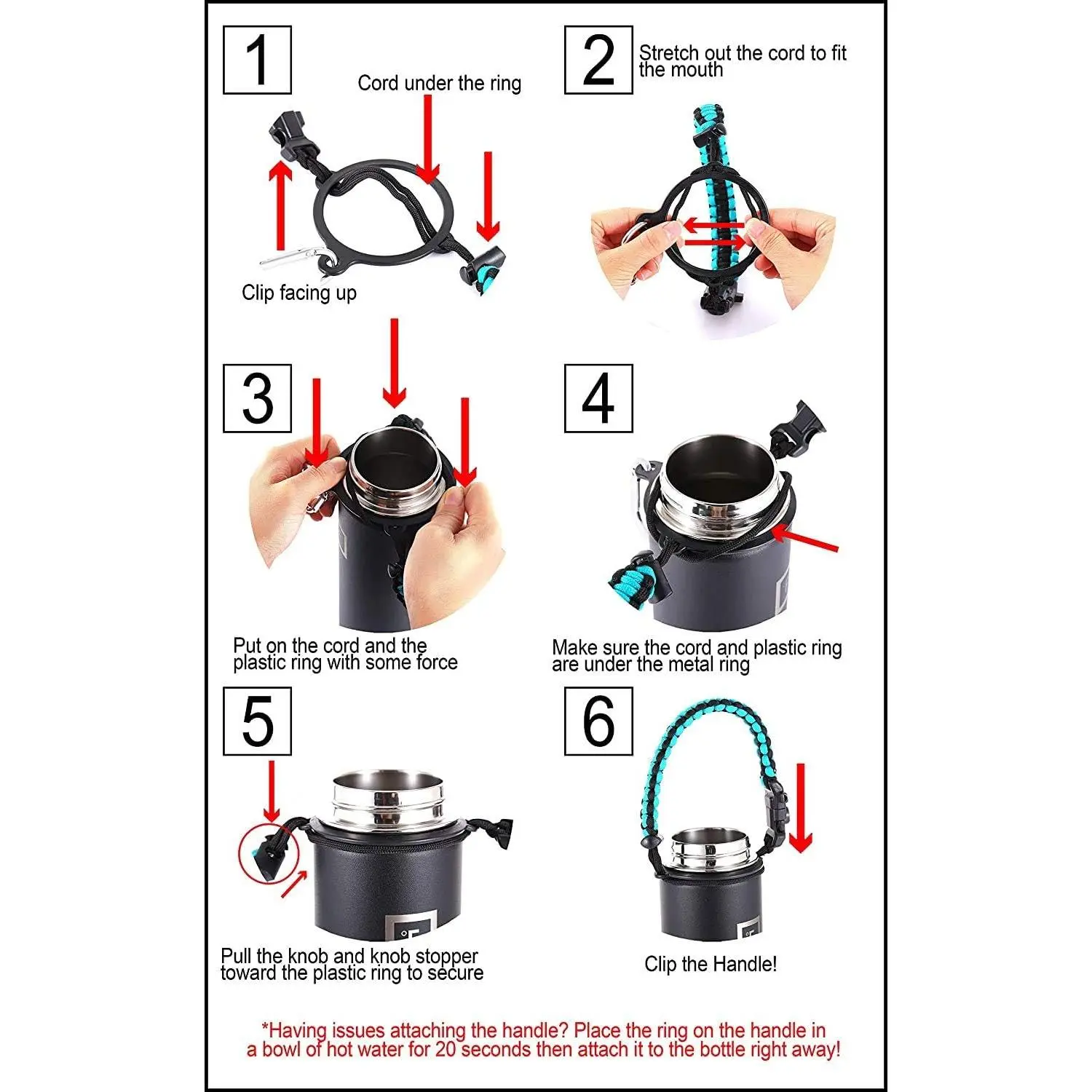 1

Cord under the ring

Clip facing up

2

Stretch out the cord to fit the mouth

3

Put on the cord and the plastic ring with some force

4

Make sure the cord and plastic ring are under the metal ring

5

Pull the knob and knob stopper toward the plastic ring to secure

6

Clip the Handle!

*Having issues attaching the handle? Place the ring on the handle in a bowl of hot water for 20 seconds then attach it to the bottle right away!