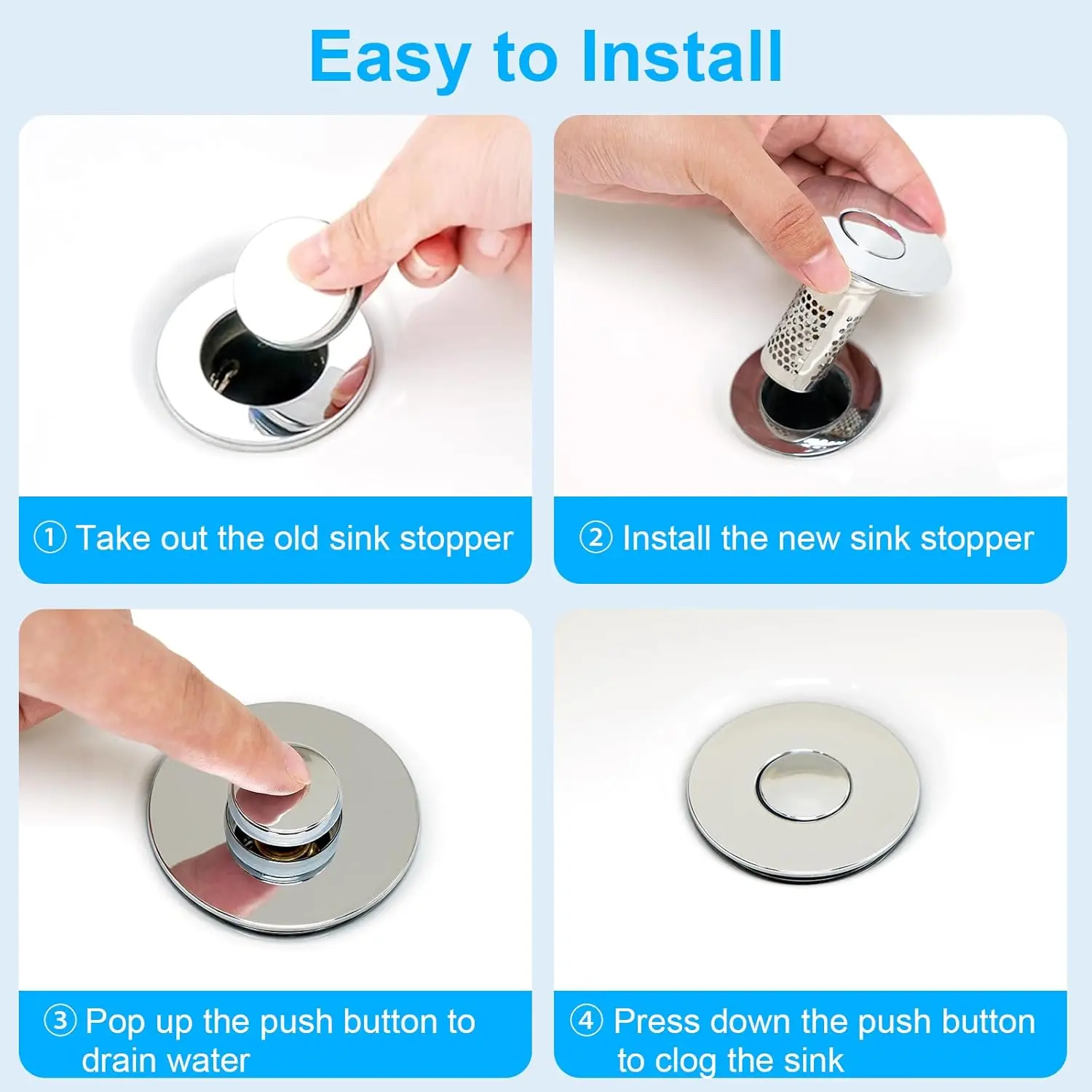 Easy to Install

① Take out the old sink stopper

② Install the new sink stopper

③ Pop up the push button to drain water

④ Press down the push button to clog the sink