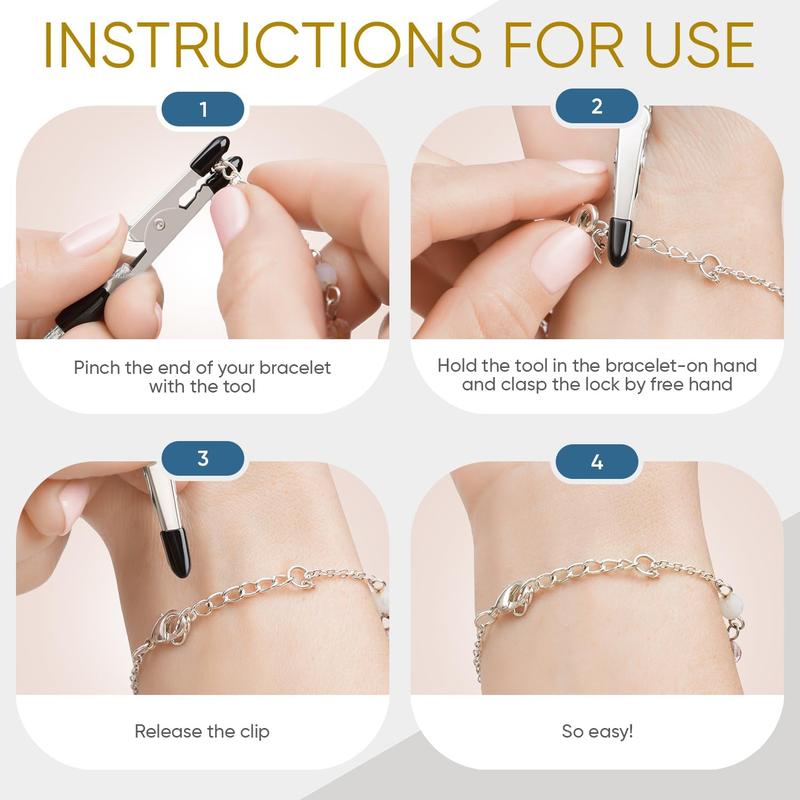 INSTRUCTIONS FOR USE

1

Pinch the end of your bracelet with the tool

2

Hold the tool in the bracelet-on hand and clasp the lock by free hand

3

Release the clip

4

So easy!